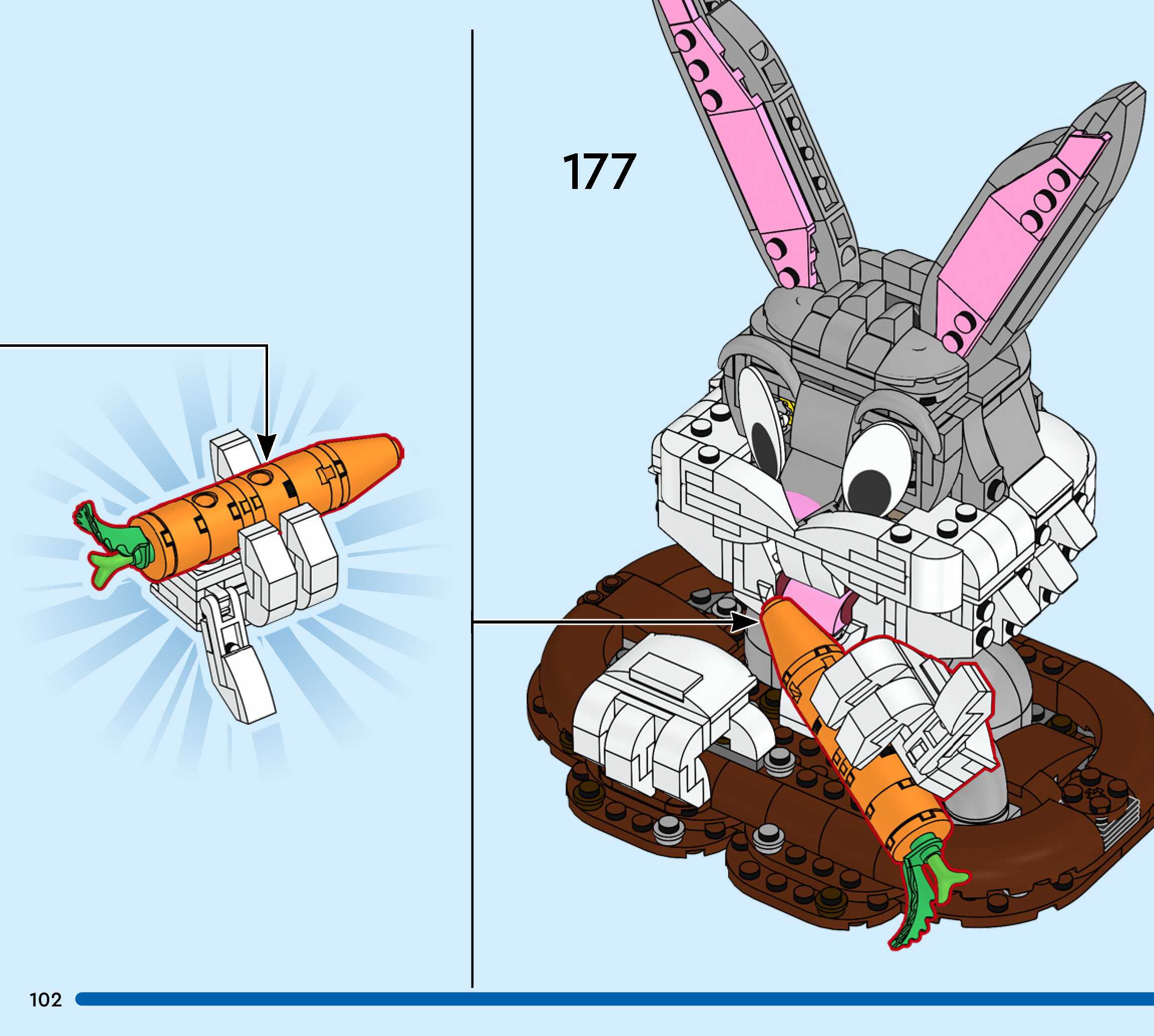 177

102