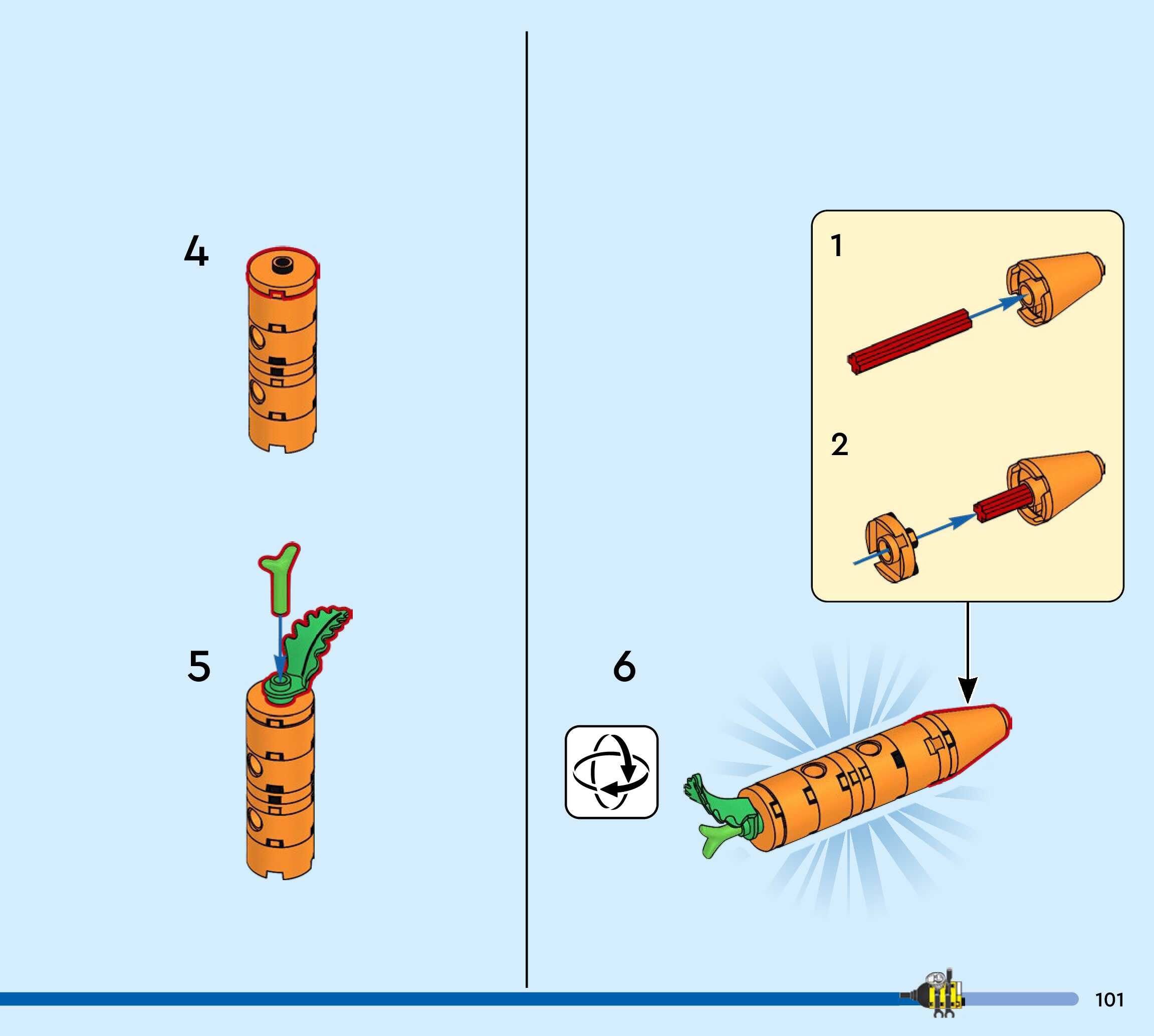 4

5

1

2

6

101