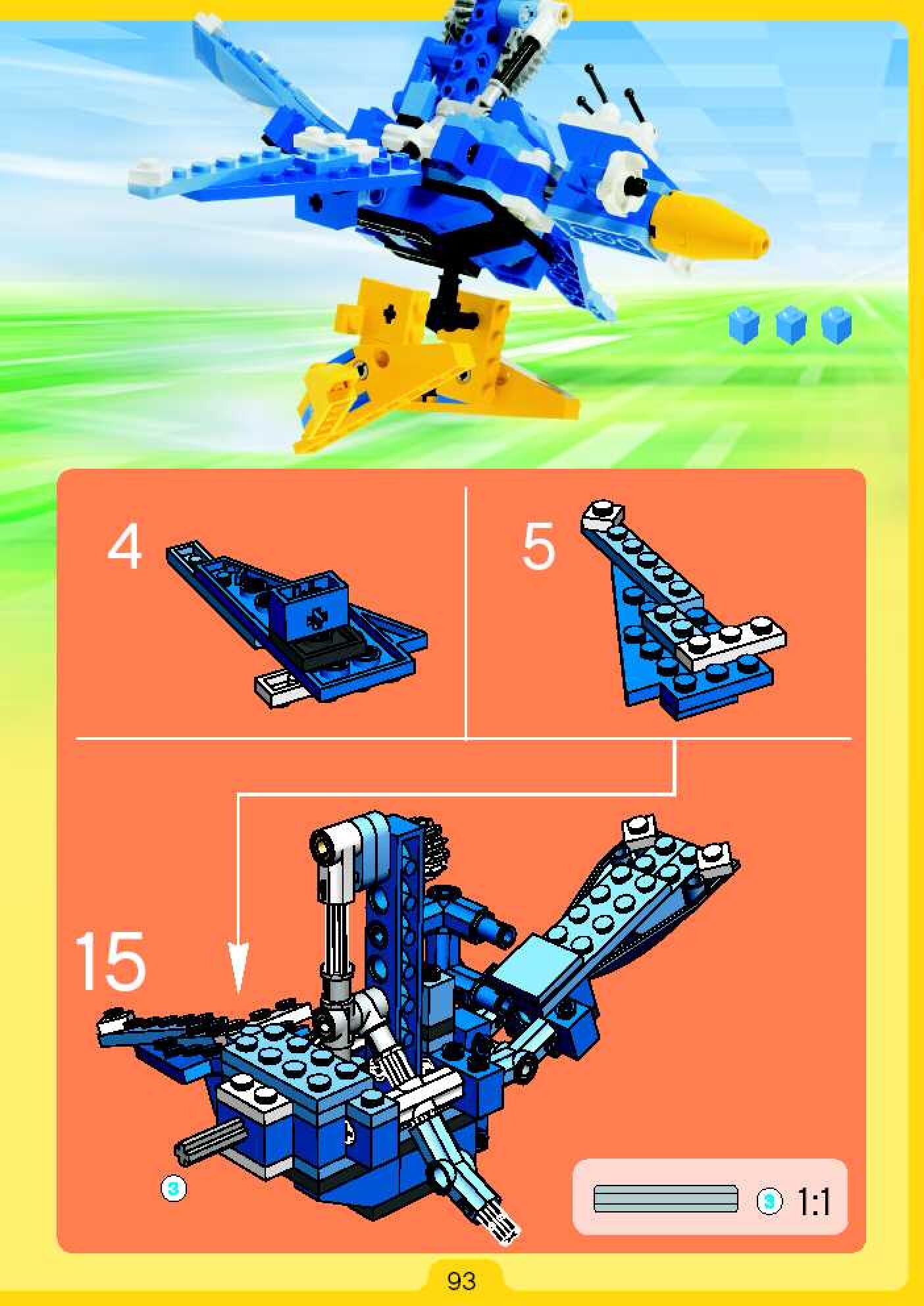 4

5

15

3

3 1:1

93