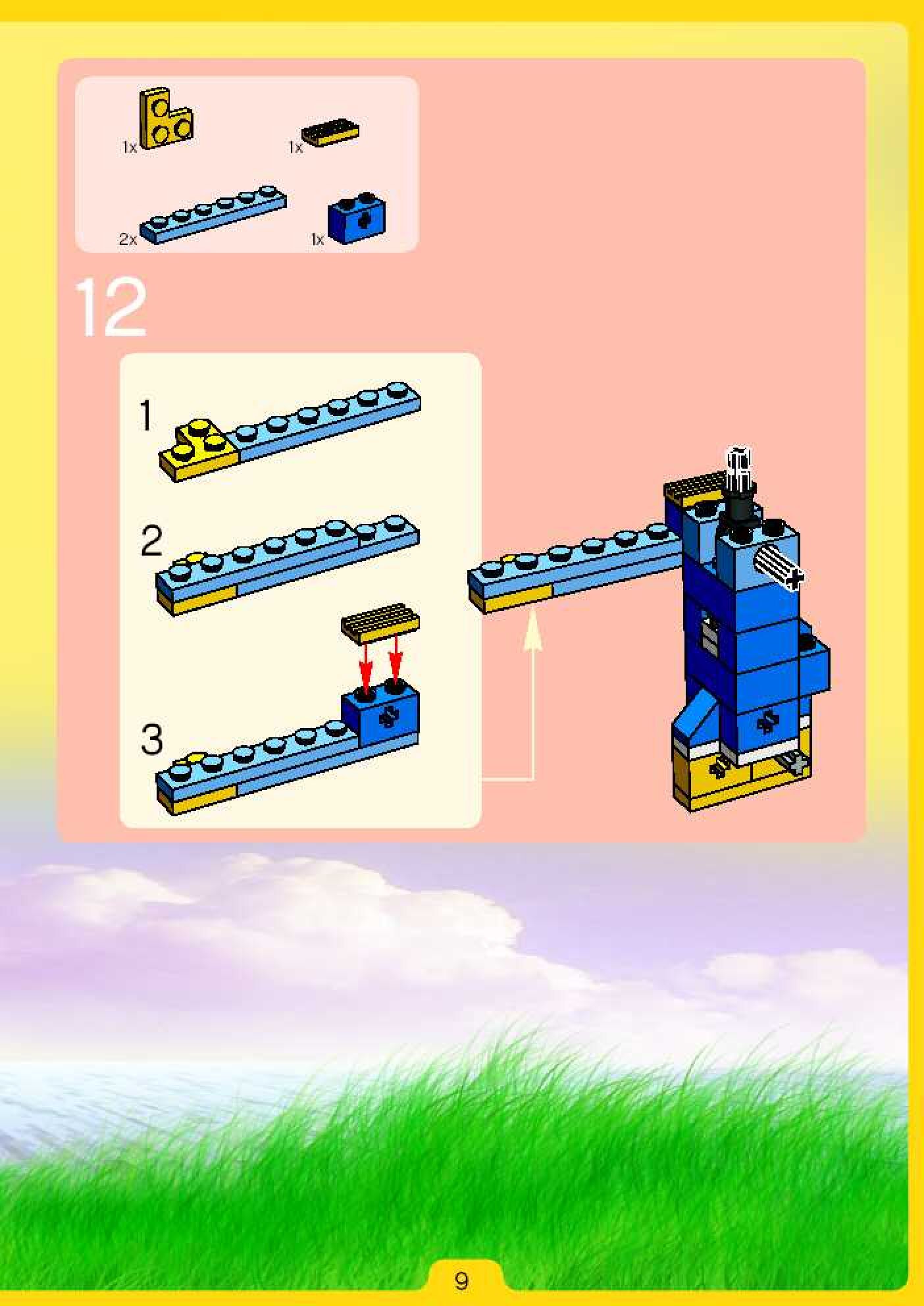 1x

1x

2x

1x

12

1

2

3

9