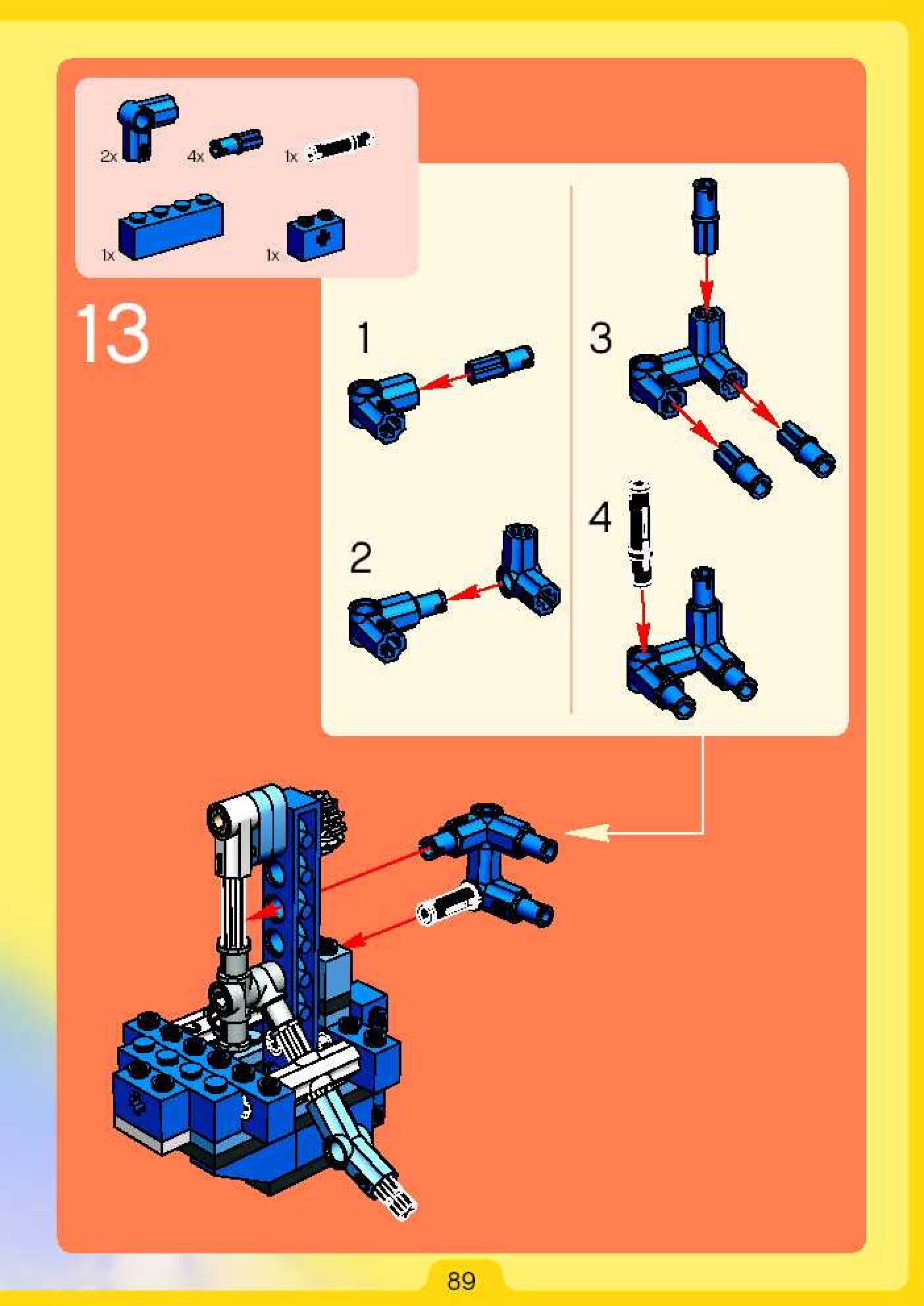 2x 4x 1x

1x 1x

13

1

2

3

4

89