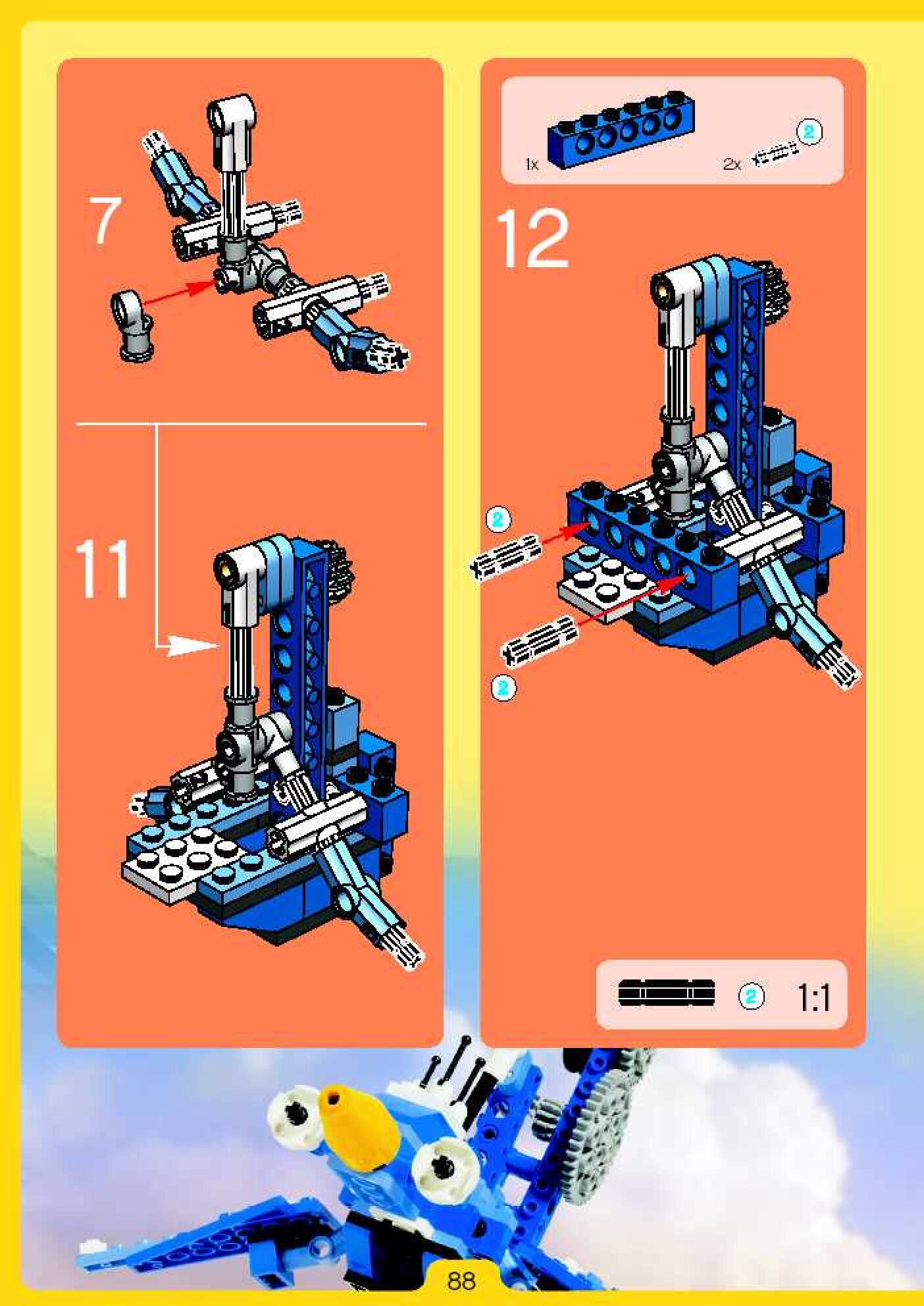 7

11

1x

2x

2

12

2

2

2

1:1

88