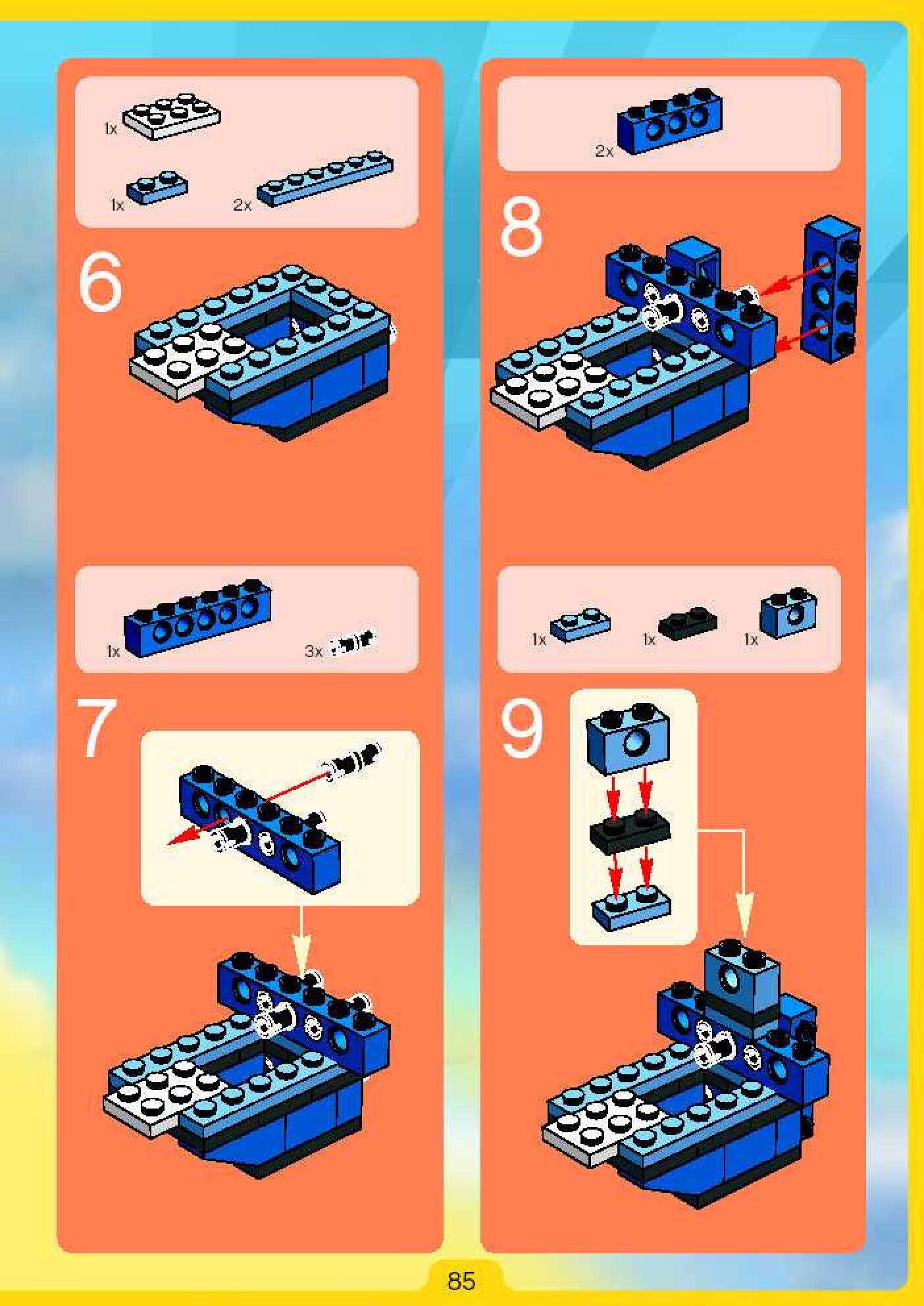 1x

1x

2x

6

1x

3x

7

2x

8

1x

1x

1x

9

85