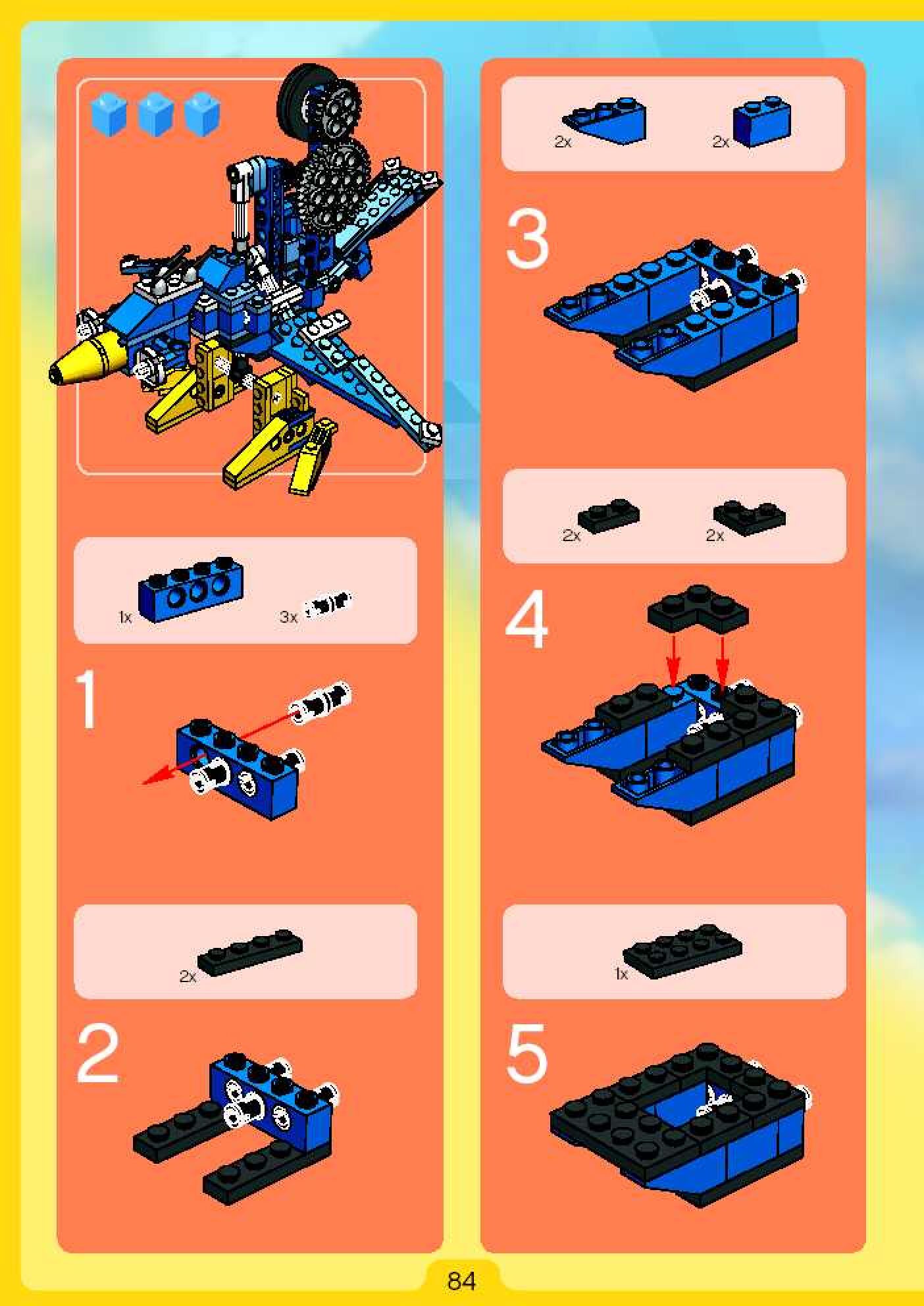 1x

3x

1

2x

2

2x

2x

3

2x

2x

4

1x

5

84