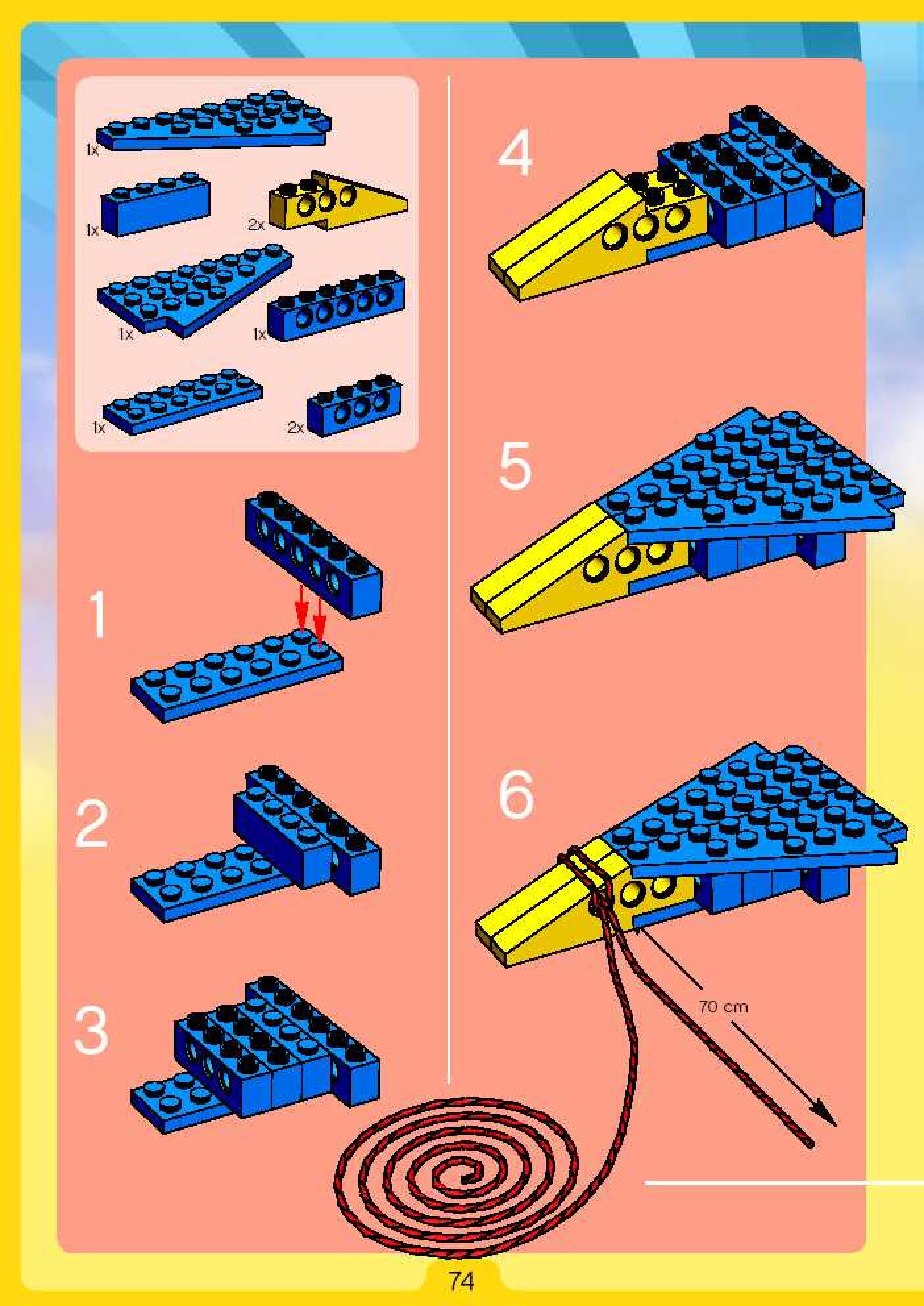 1x

1x

2x

1x

1x

1x

2x

1

2

3

4

5

6

70 cm

74