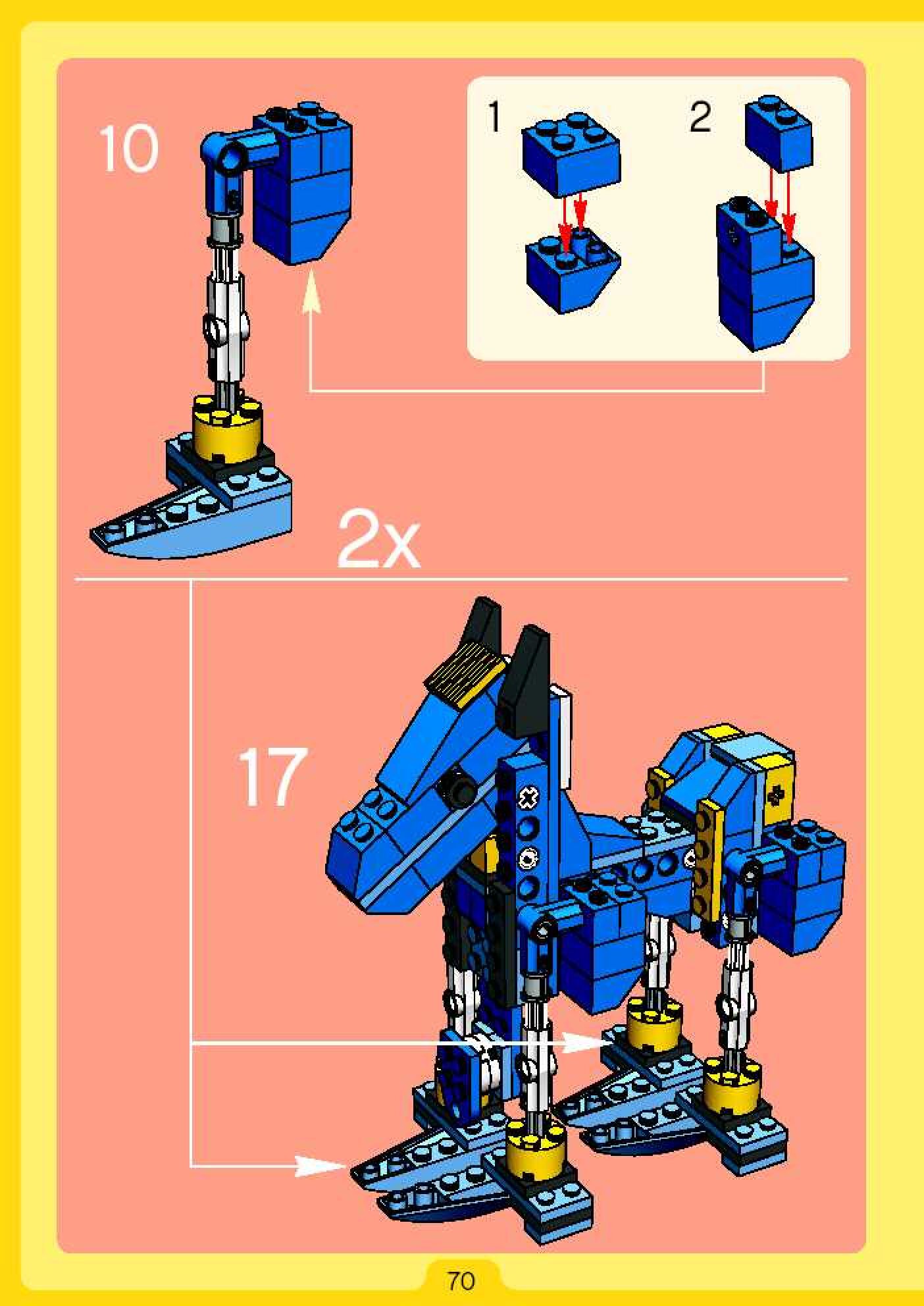 10

1

2

2x

17

70