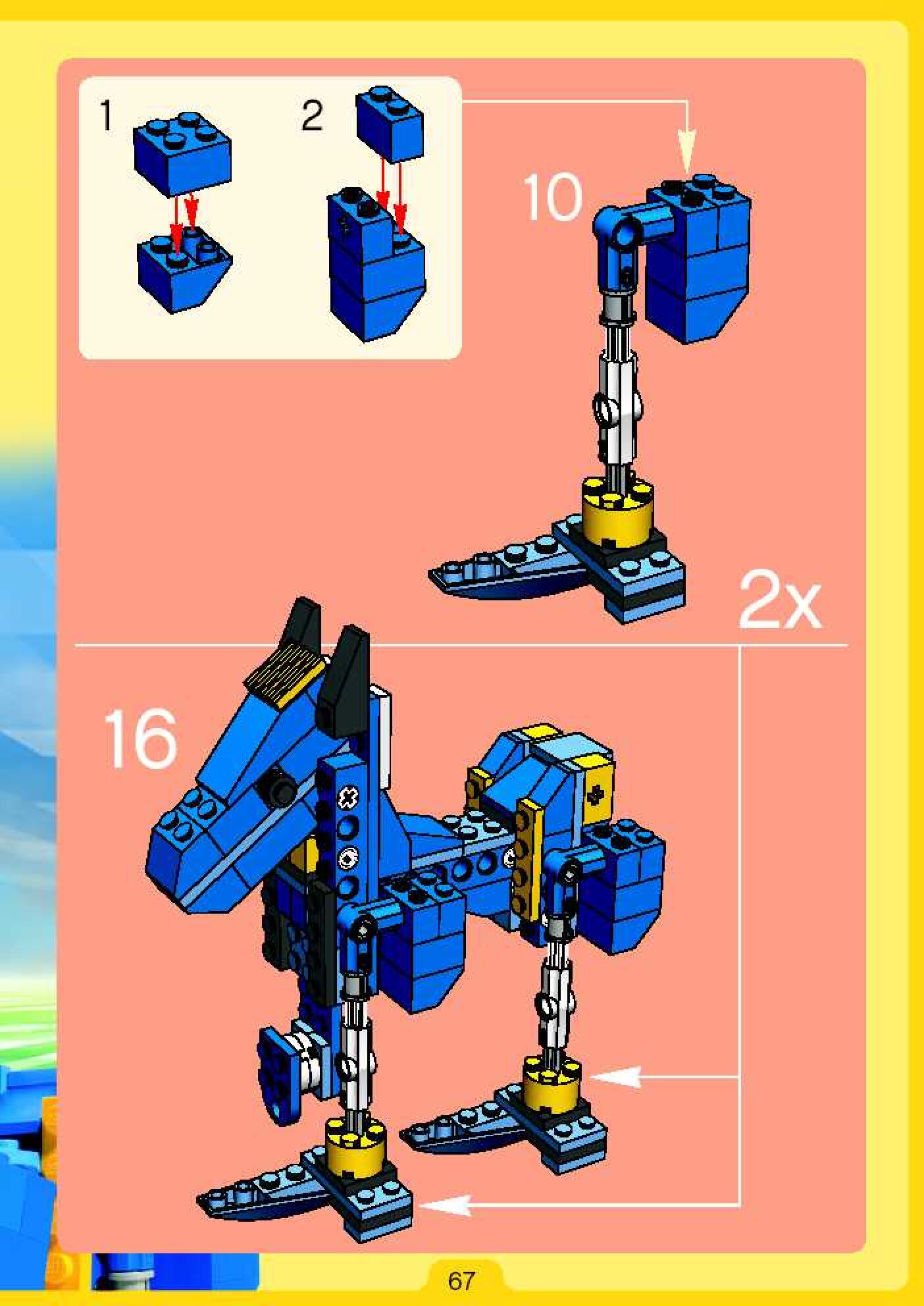 1

2

10

2x

16

67