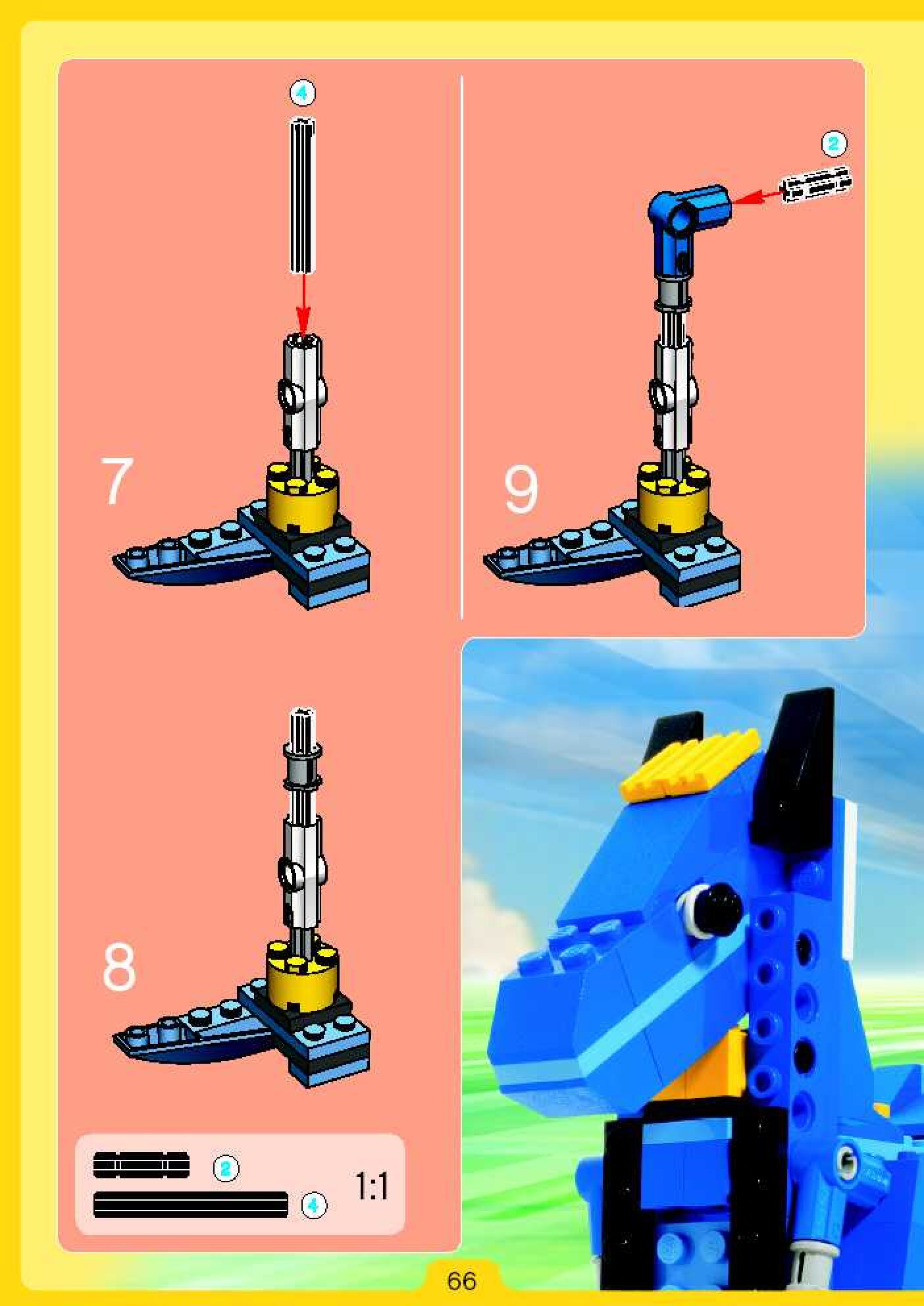 4

7

2

9

8

2

4

1:1

66