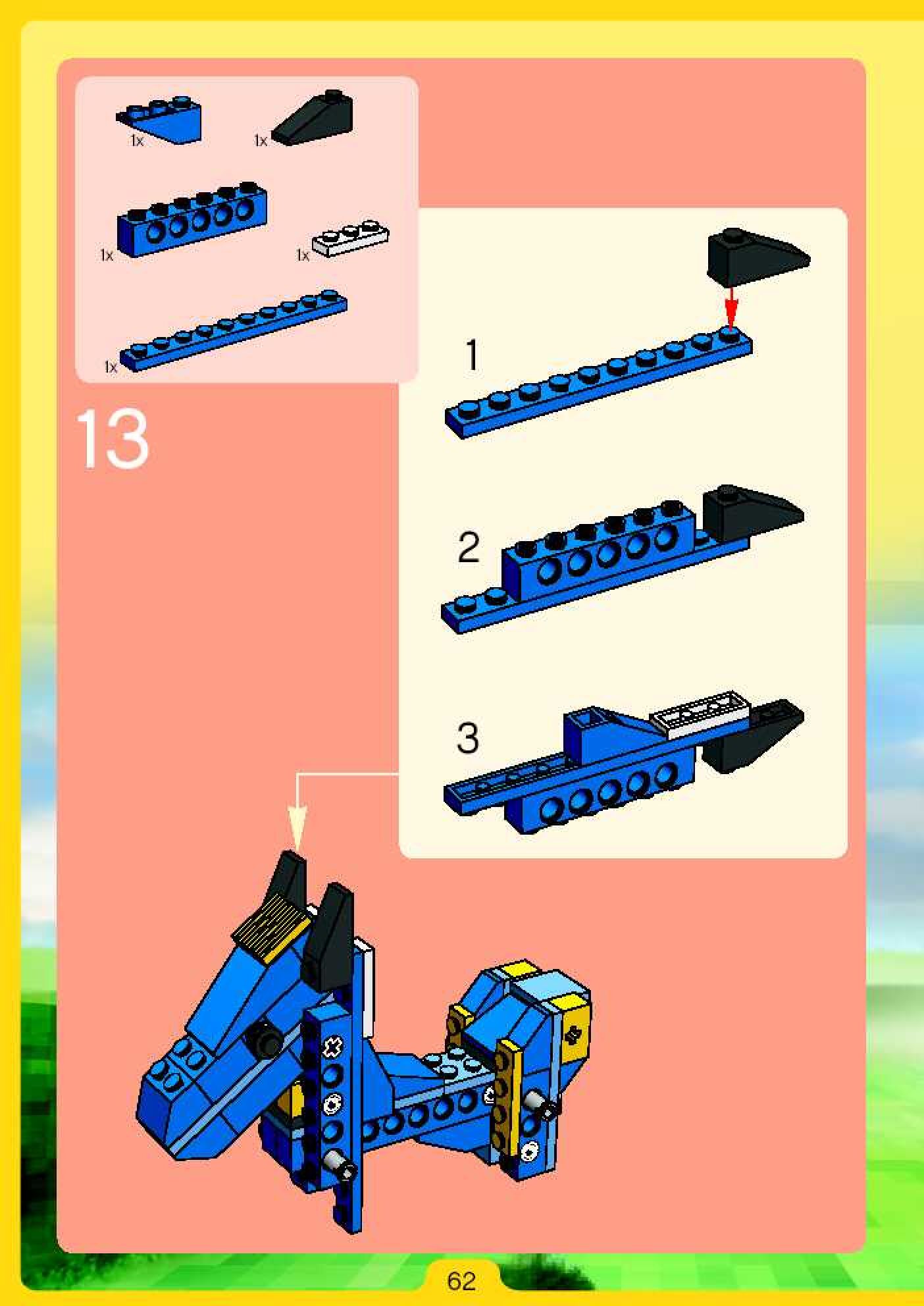 1x
1x
1x
1x
1x
13
1
2
3
62