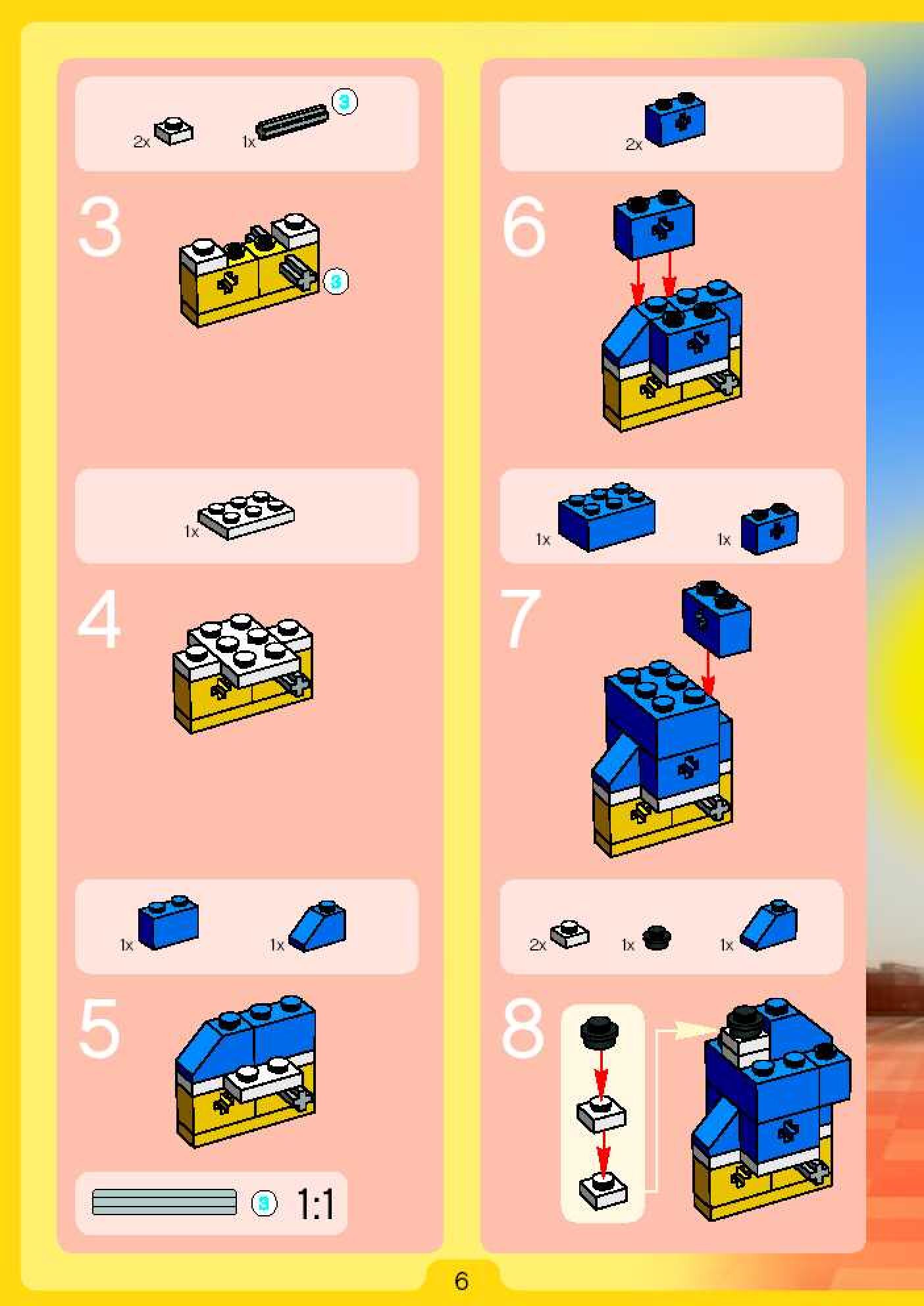 2x 1x 3

3

3

1x

4

1x 1x

5

3 1:1

2x

6

1x 1x

7

2x 1x 1x

8

6