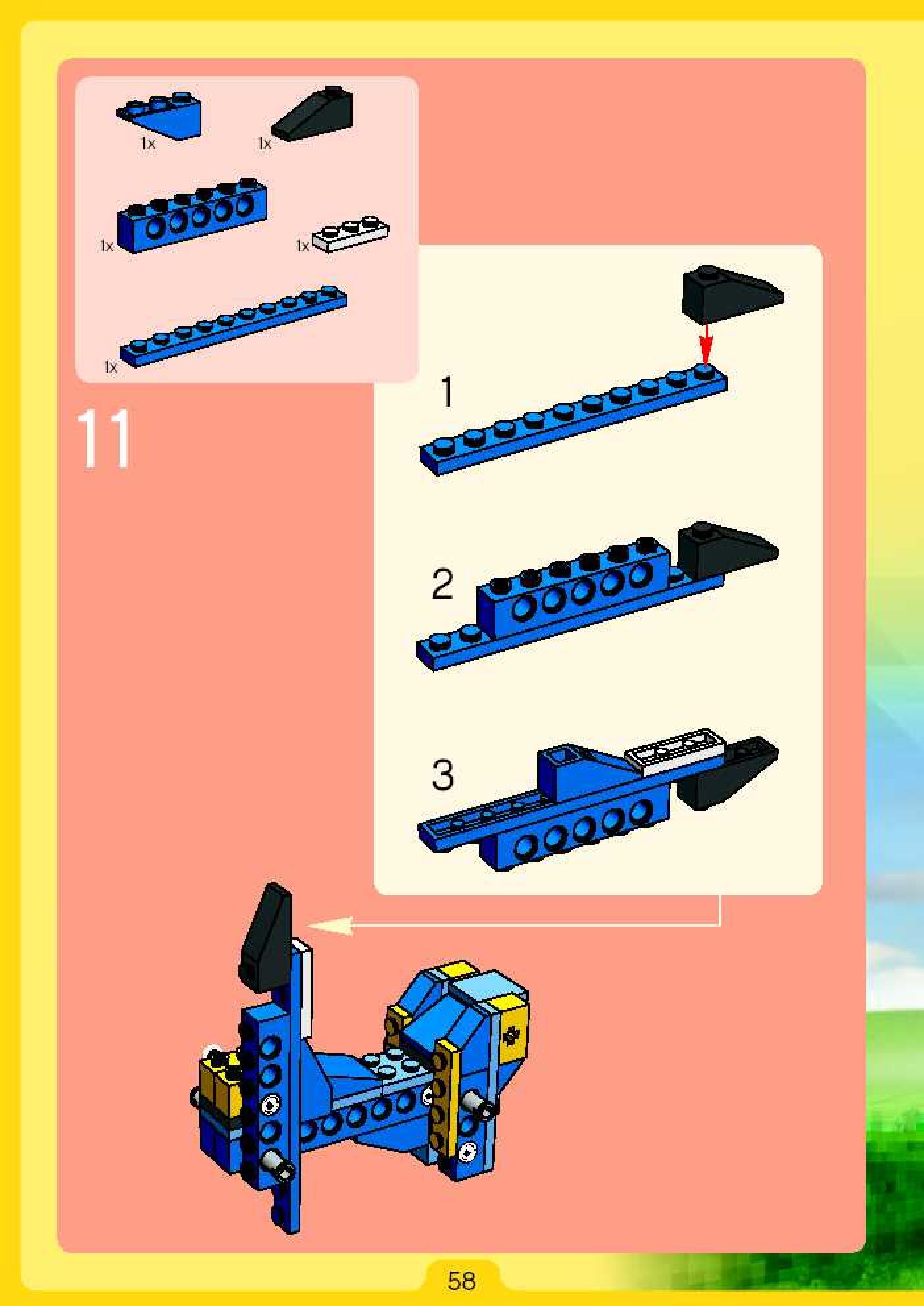 1x
1x
1x
1x
1x

11

1

2

3

58