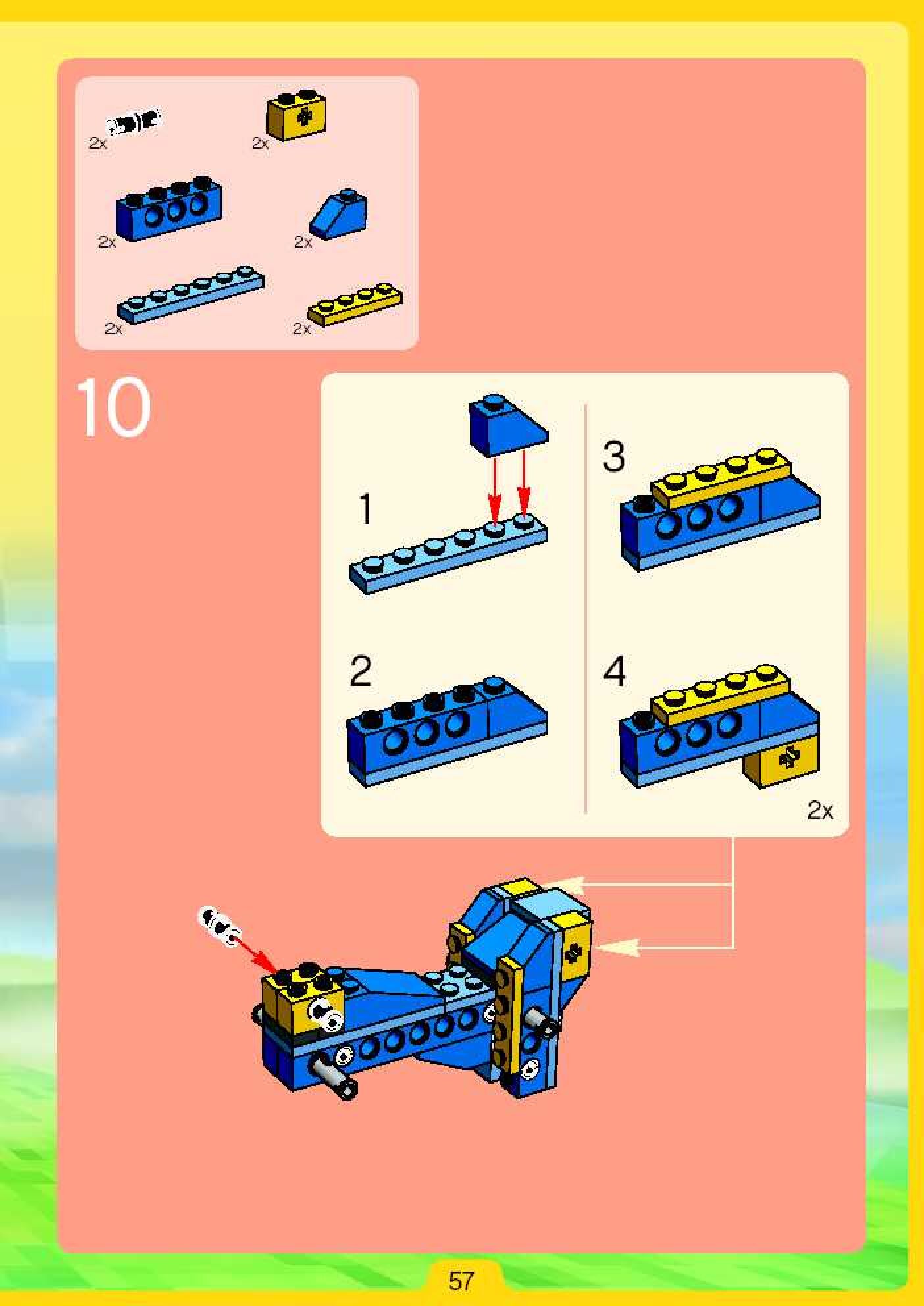 2x
2x
2x
2x
2x
2x

10

1
2
3
4
2x

57