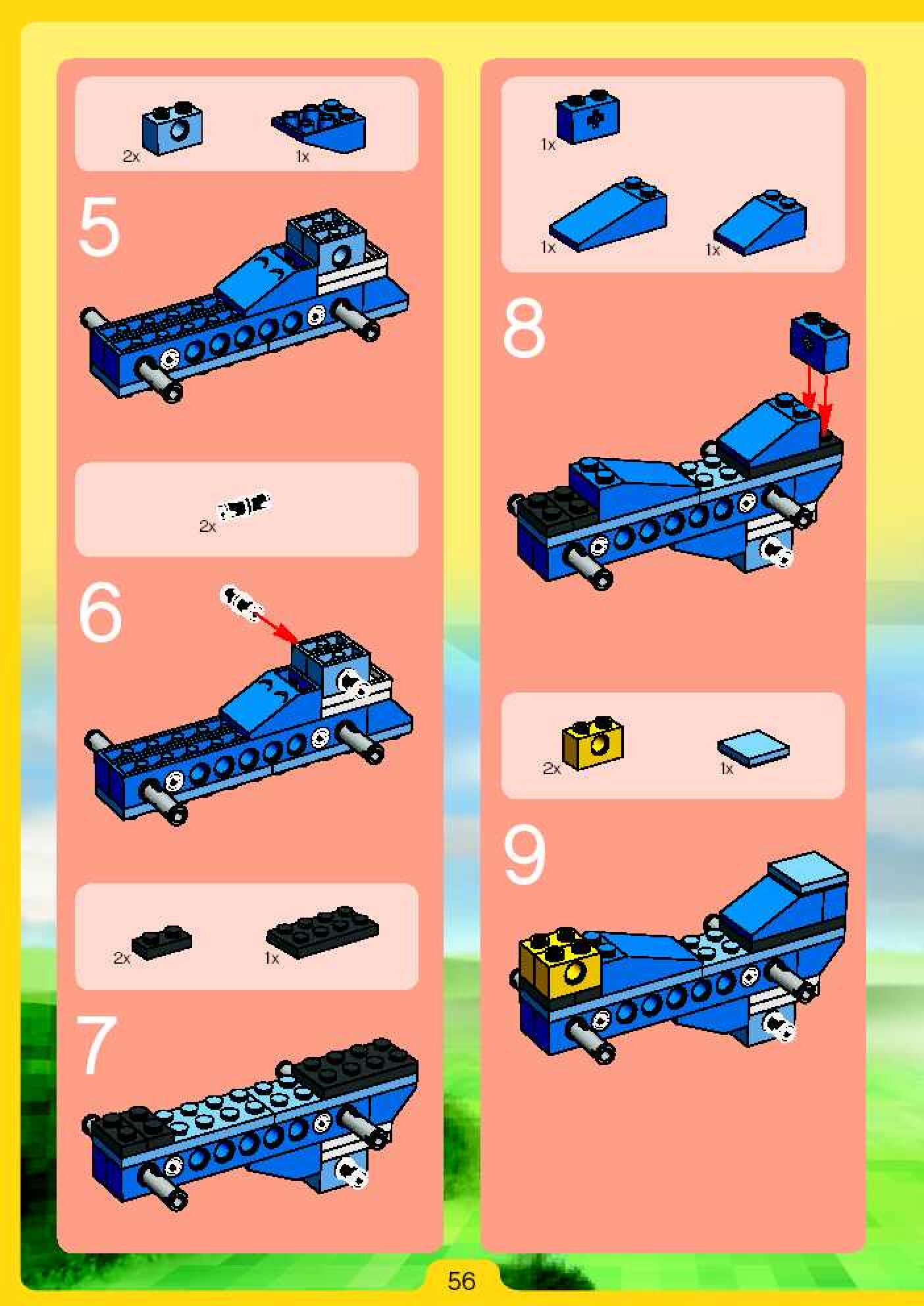 2x
1x

5

2x

6

2x
1x

7

1x

1x
1x

8

2x
1x

9

56