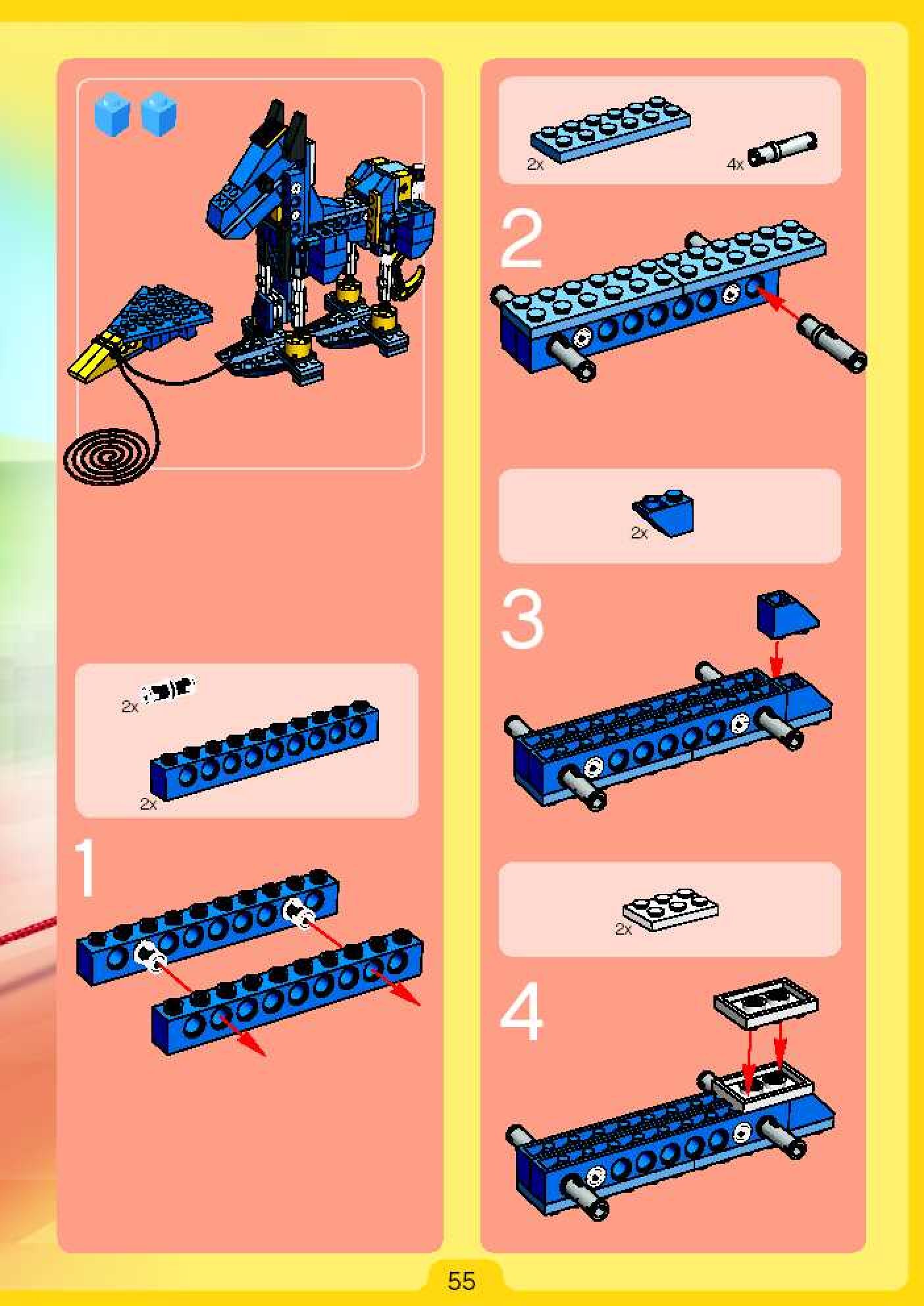 2x

2x

1

2x

4x

2

2x

3

2x

4

55