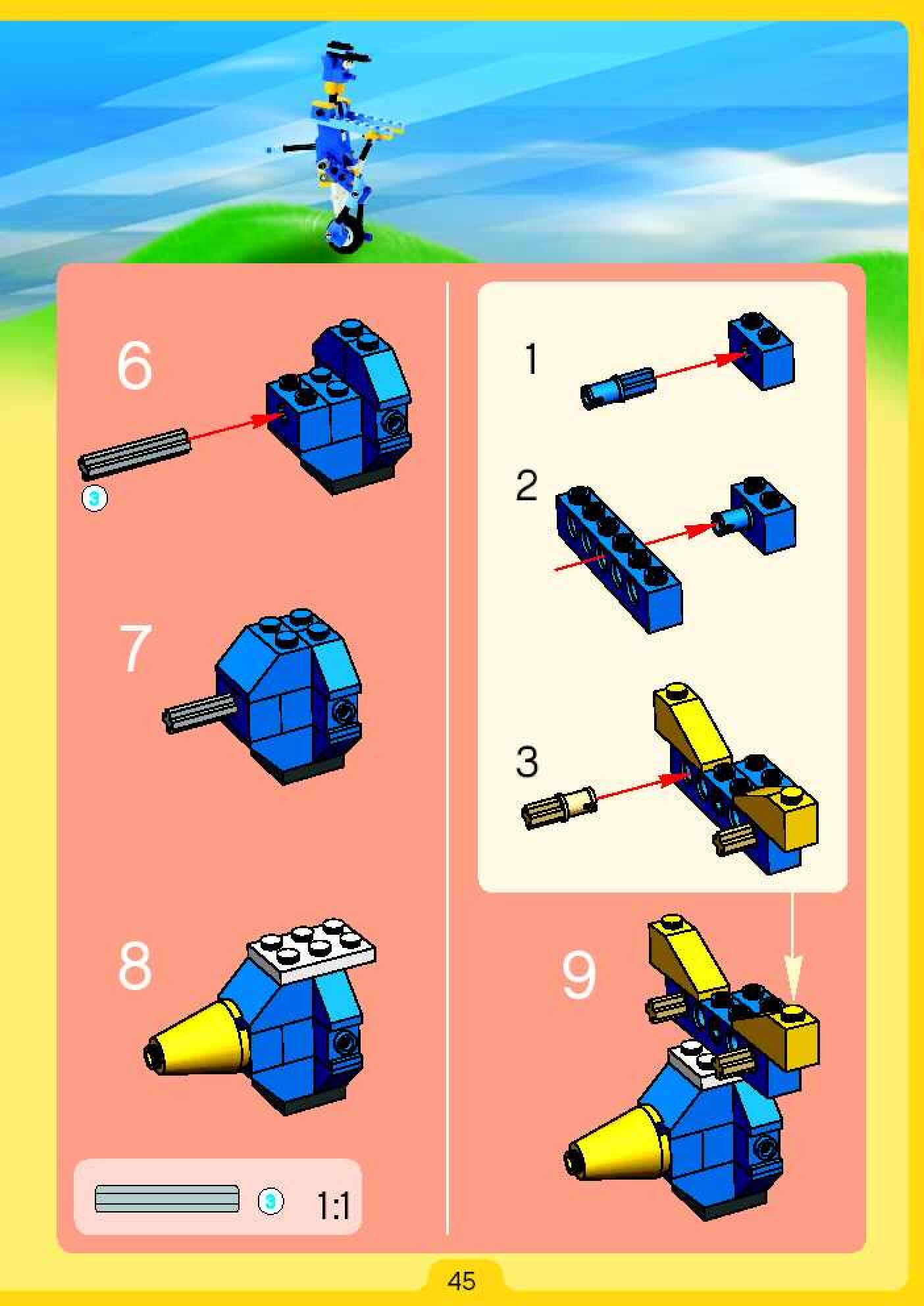 6

3

7

8

3

1:1

1

2

3

9

45