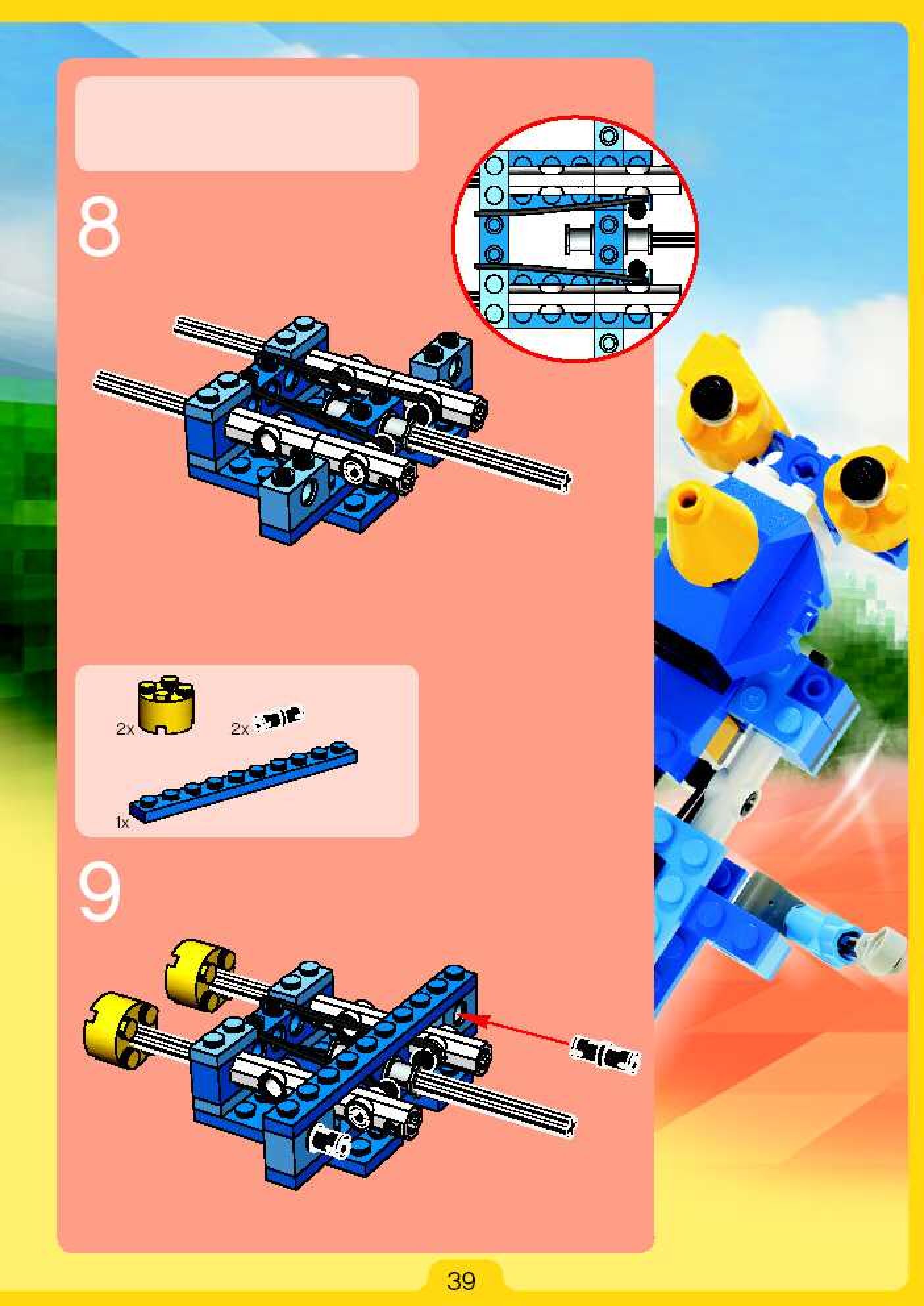 8

2x

2x

1x

9

39