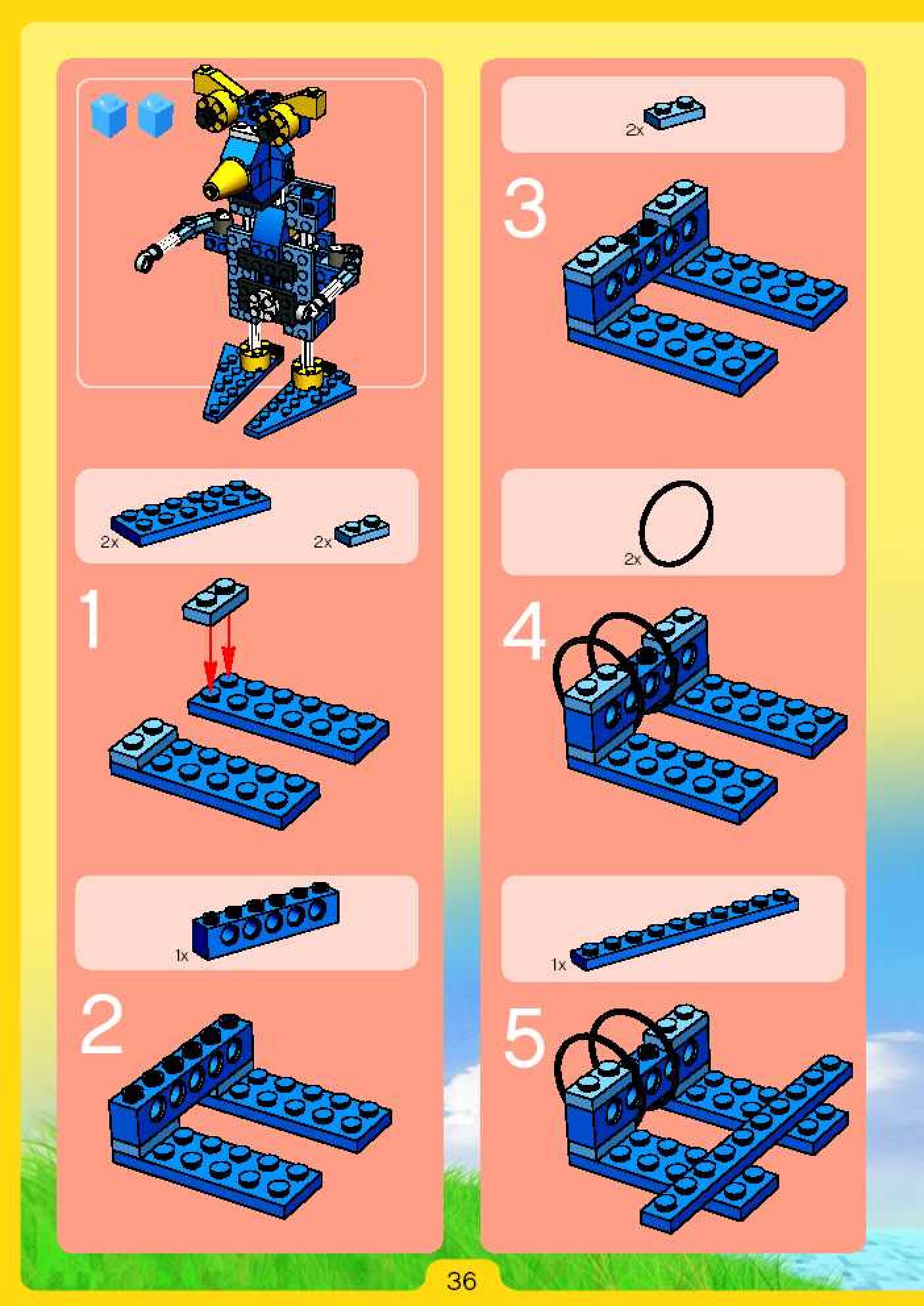 2x 2x

1

1x

2

2x

3

2x

4

1x

5

36