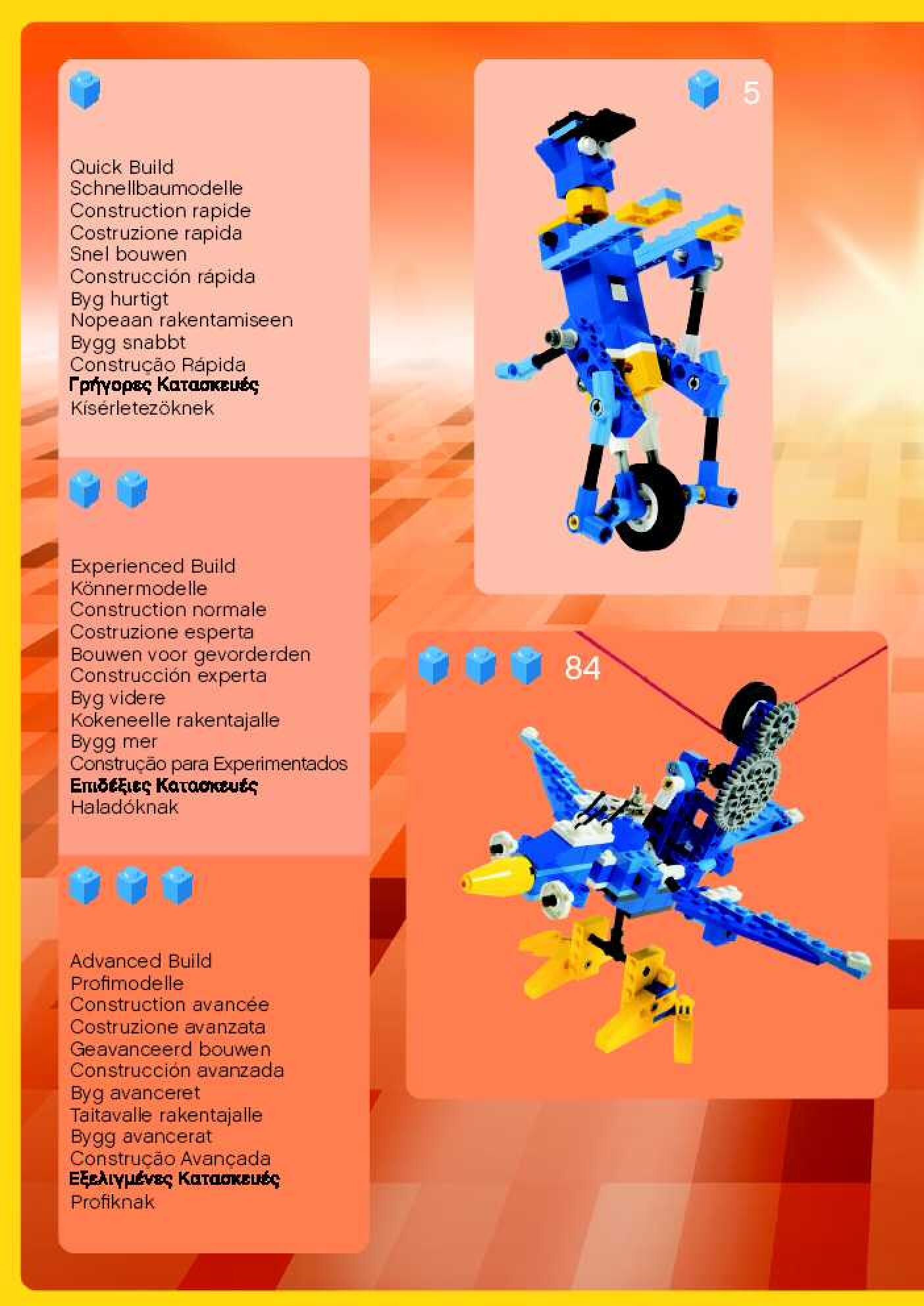 Quick Build
Schnellbaumodelle
Construction rapide
Costruzione rapida
Snel bouwen
Construcción rápida
Byg hurtigt
Nopeaan rakentamiseen
Bygg snabbt
Construção Rápida
Γρήγορες Κατασκευές
Kísérletezöknek

Experienced Build
Könnermodelle
Construction normale
Costruzione esperta
Bouwen voor gevorderden
Construcción experta
Byg videre
Kokeneelle rakentajalle
Bygg mer
Construção para Experimentados
Επιδέξιες Κατασκευές
Haladóknak

Advanced Build
Profimodelle
Construction avancée
Costruzione avanzata
Geavanceerd bouwen
Construcción avanzada
Byg avanceret
Taitavalle rakentajalle
Bygg avancerat
Construção Avançada
Εξελιγμένες Κατασκευές
Profiknak

5

84