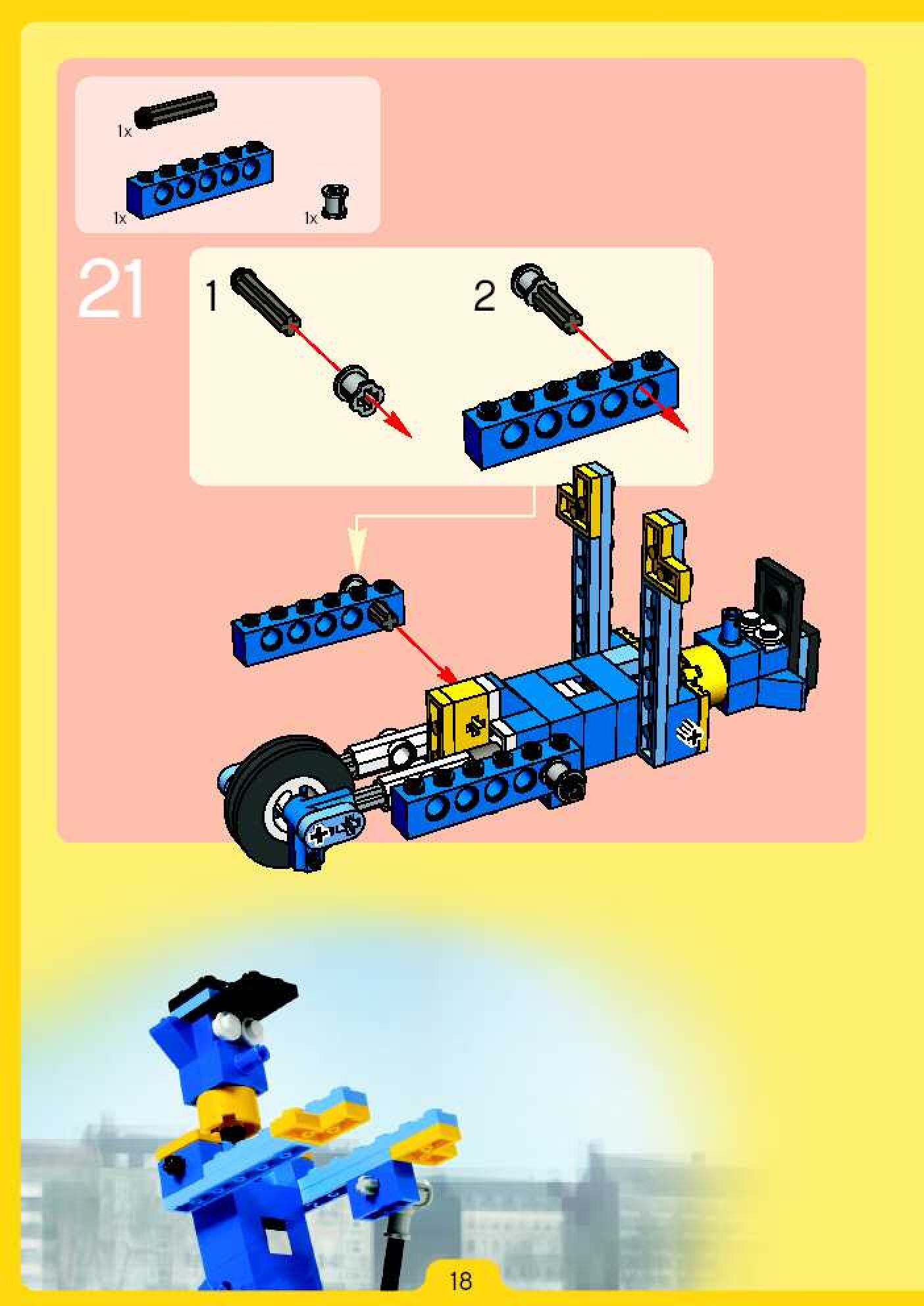 1x

1x

1x

21

1

2

18