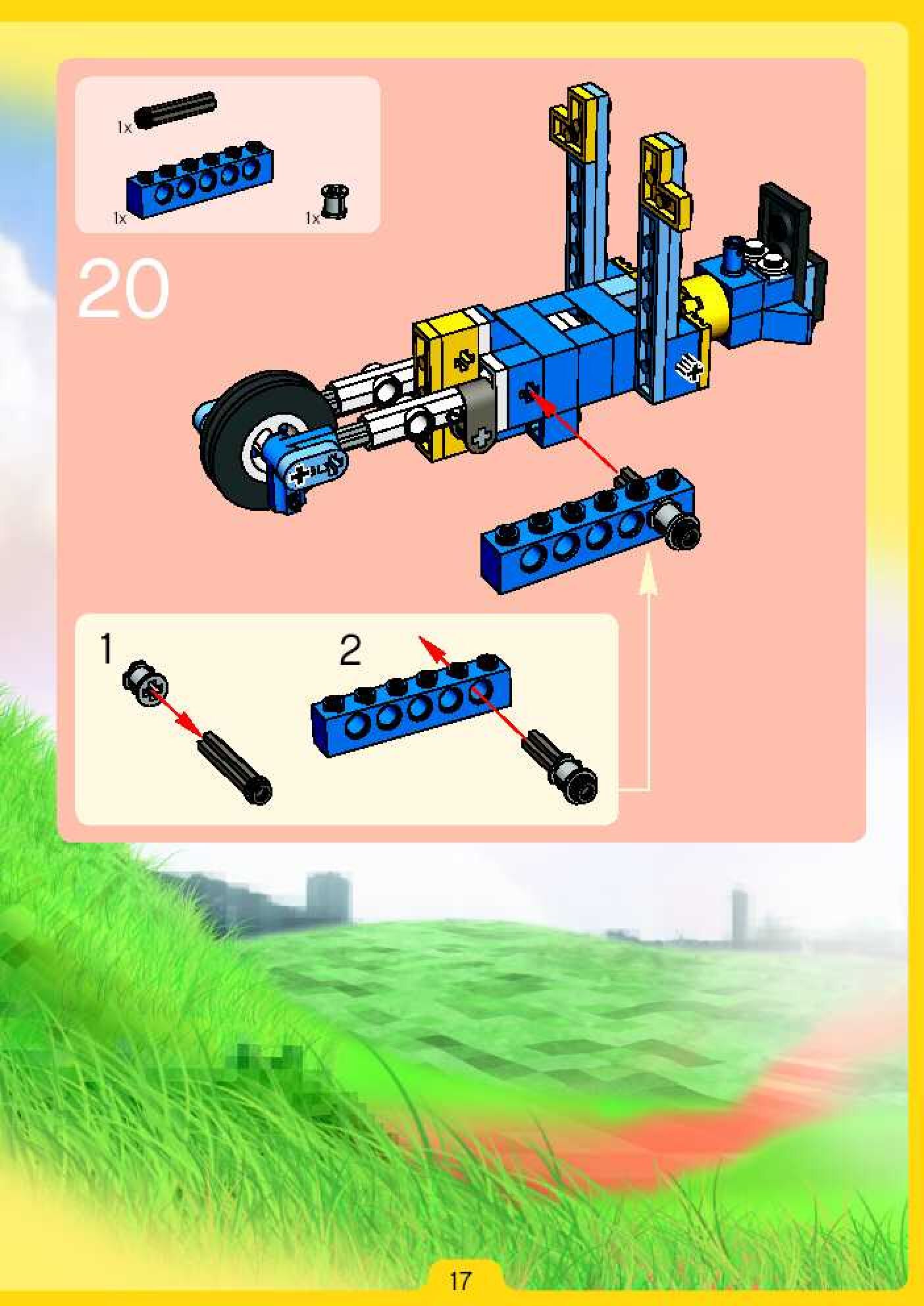 1x

1x

1x

20

1

2

17