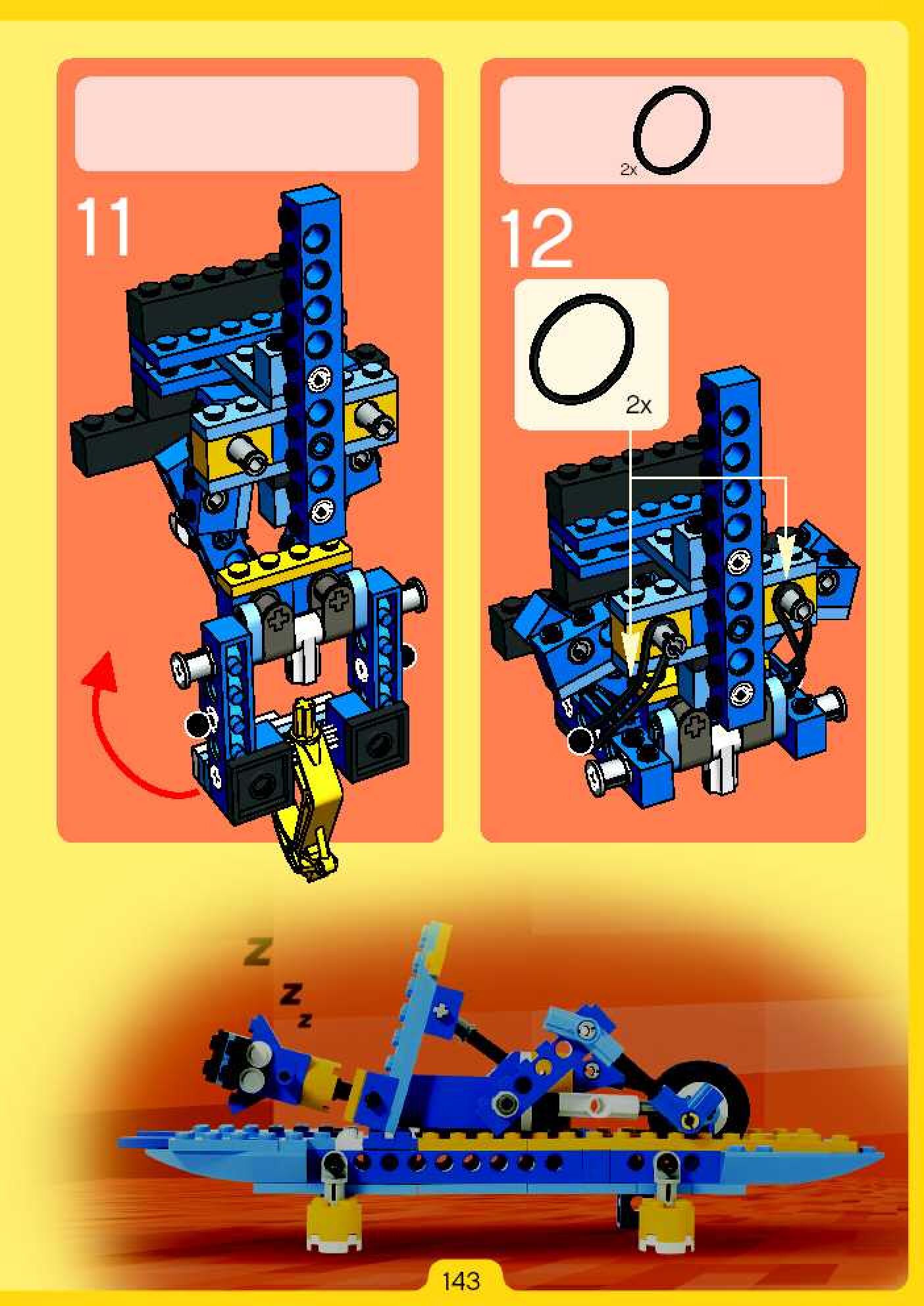 11

2x

12

2x

Z
Z
z

143