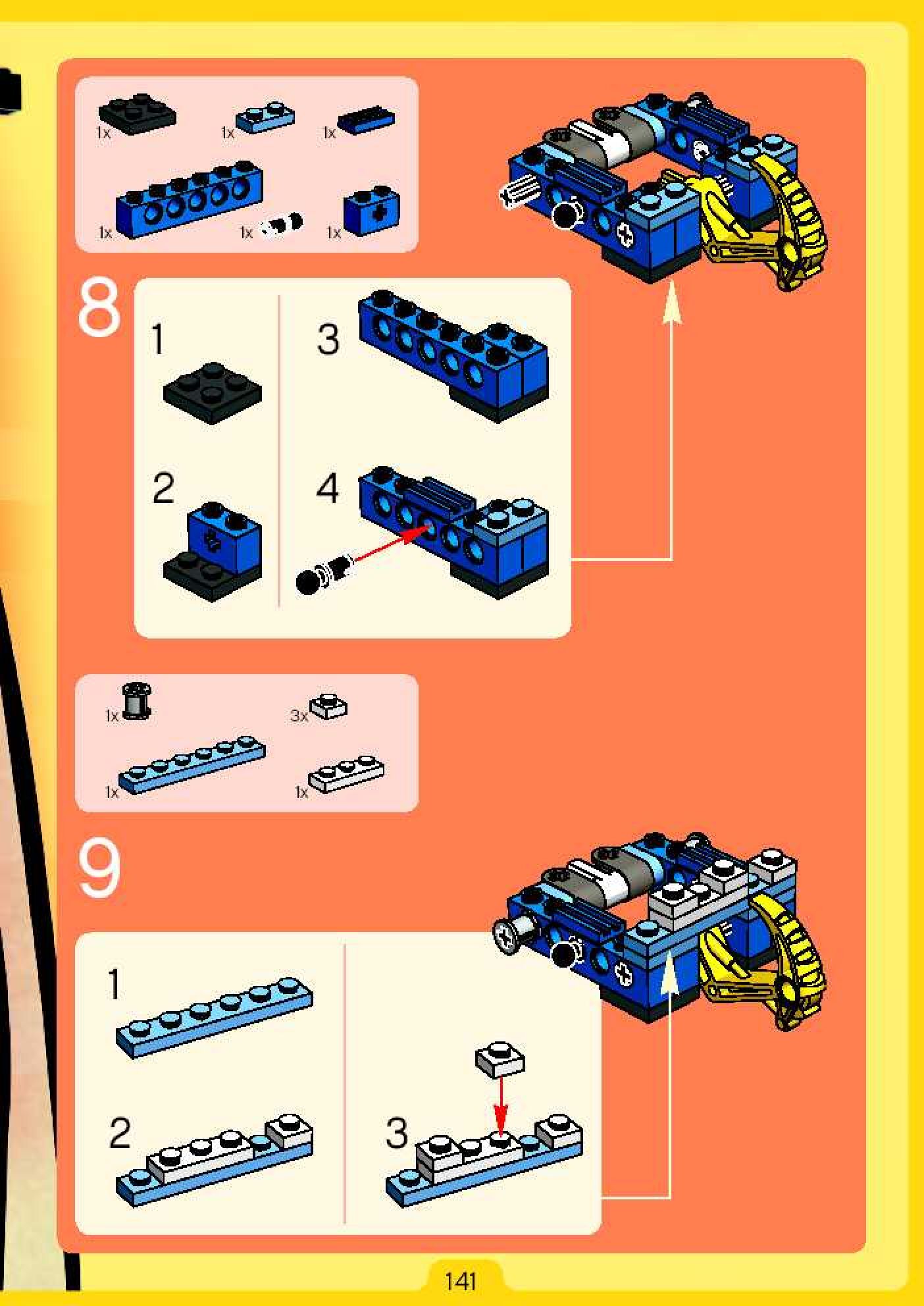 1x
1x
1x
1x
1x
1x

8

1

2

3

4

1x
3x
1x
1x

9

1

2

3

141