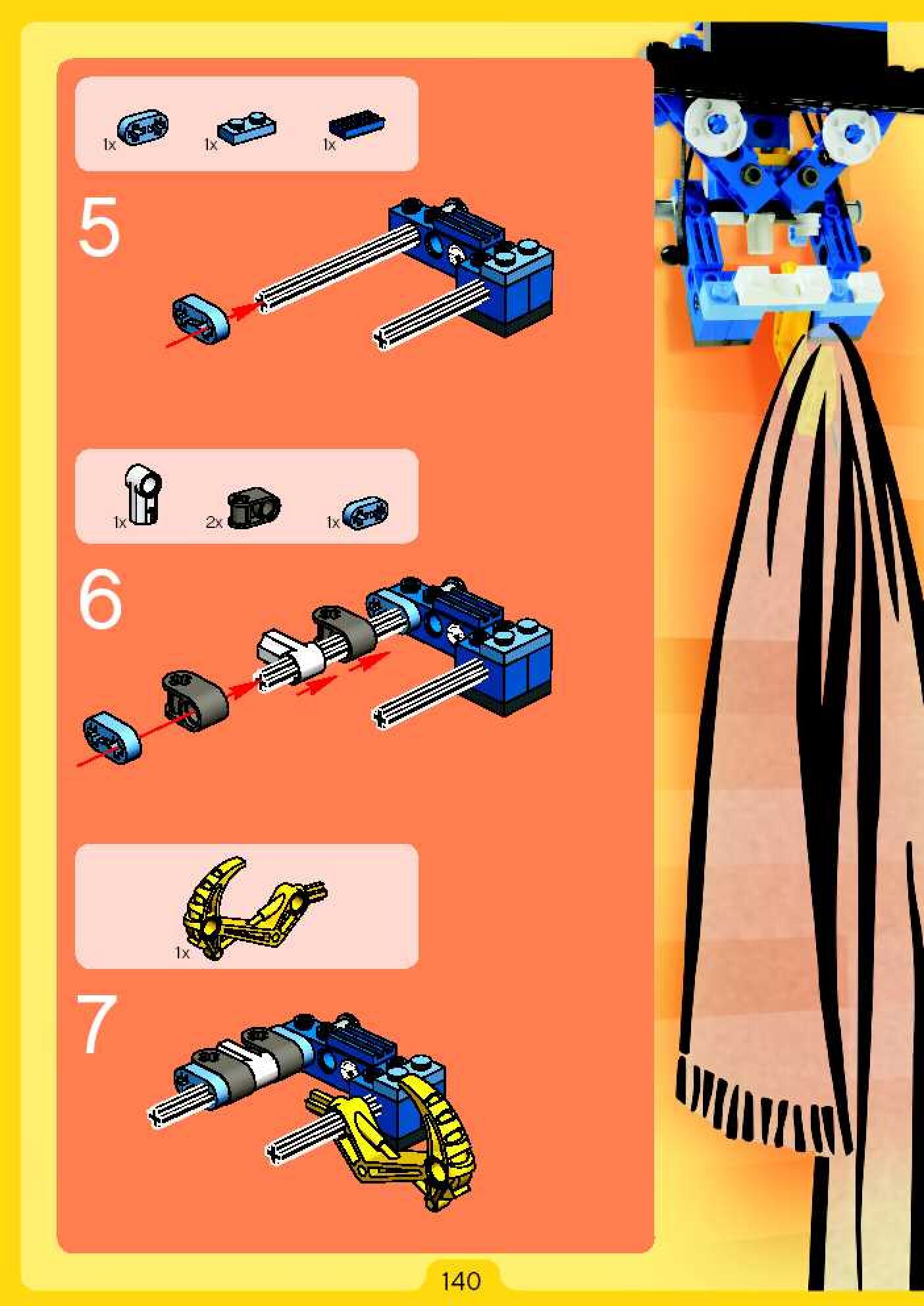 1x 1x 1x

5

1x 2x 1x

6

1x

7

140