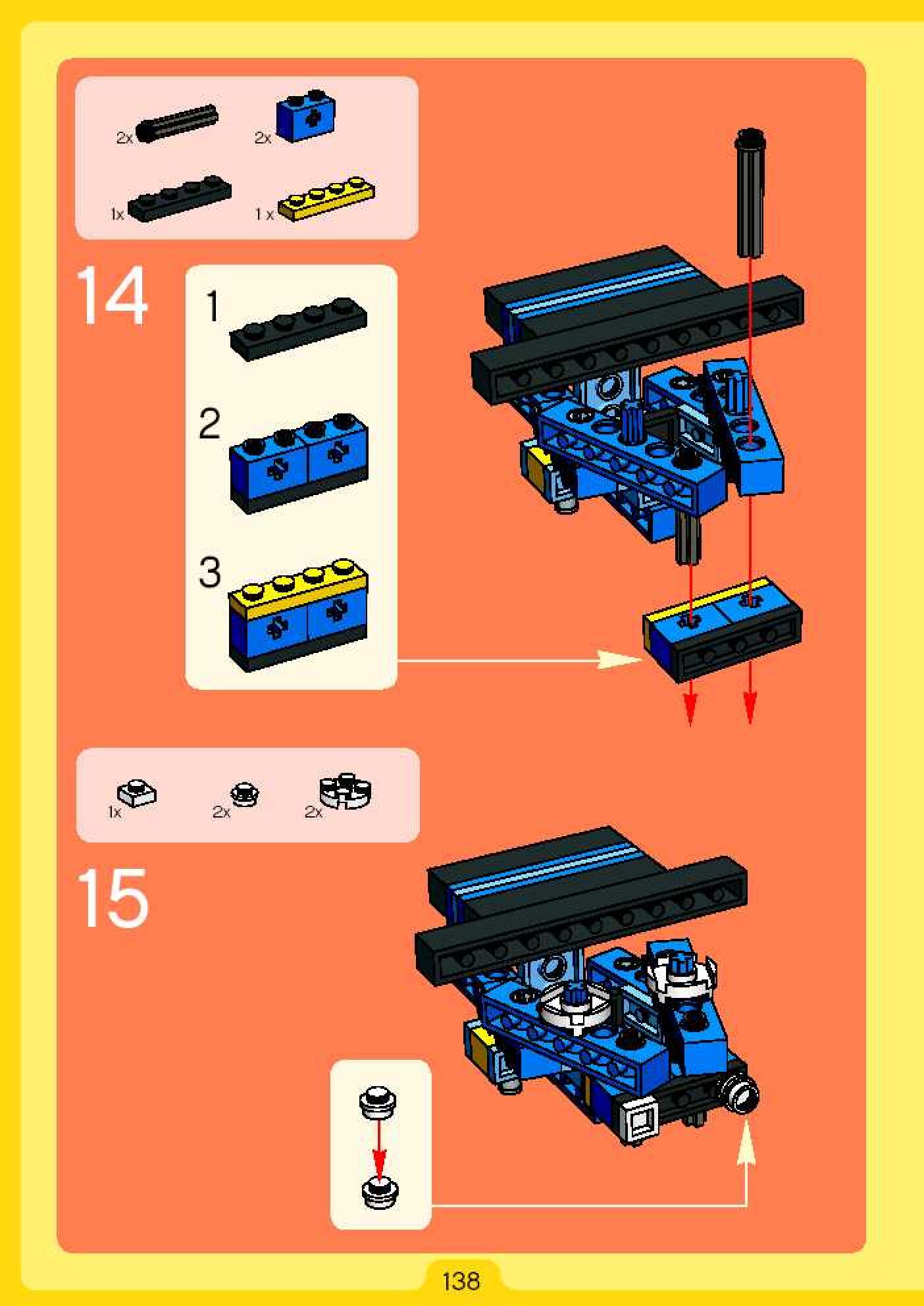 2x
2x
1x
1 x

14

1

2

3

1x
2x
2x

15

138