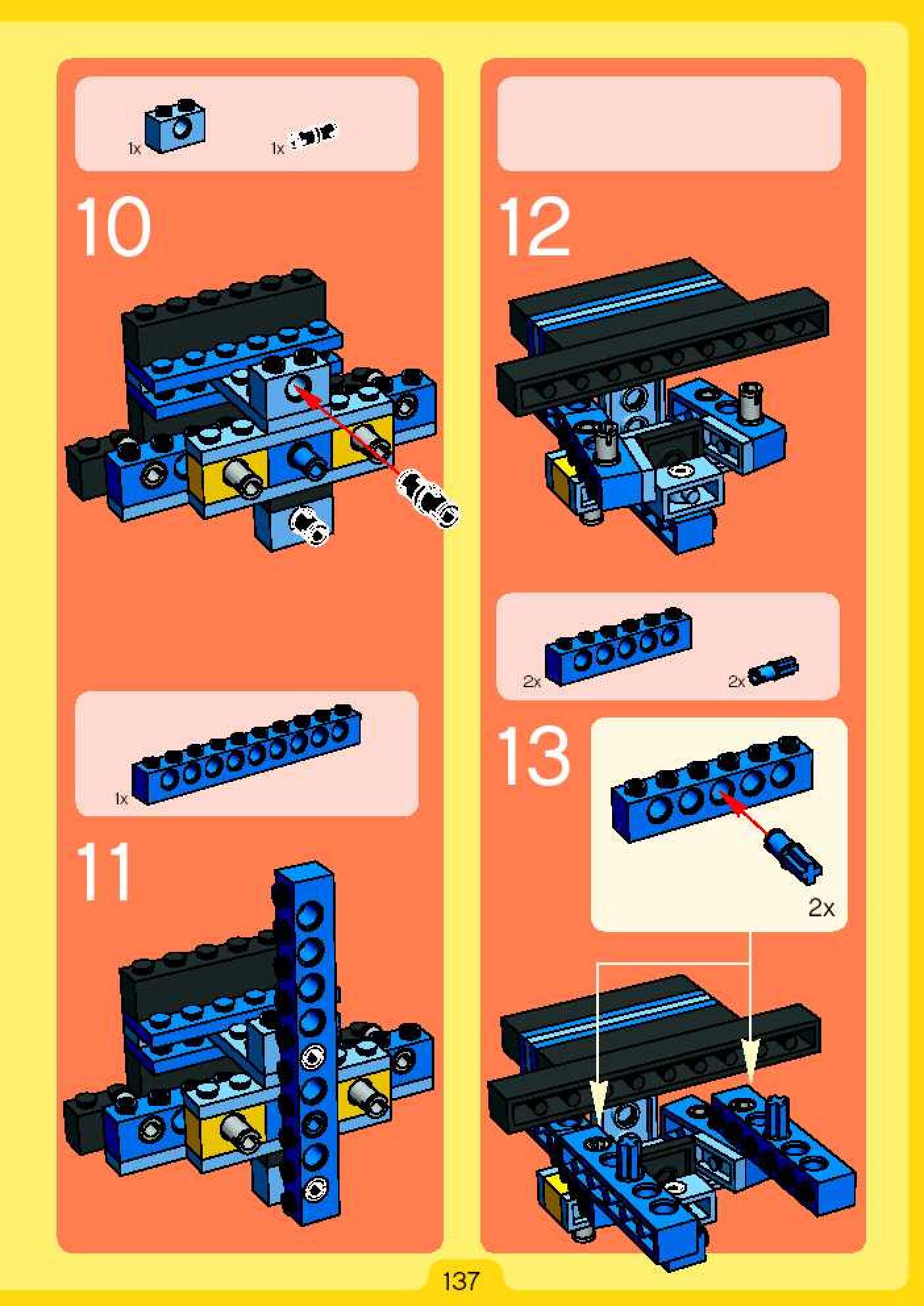 1x 1x

10

1x

11

12

2x 2x

13

2x

137