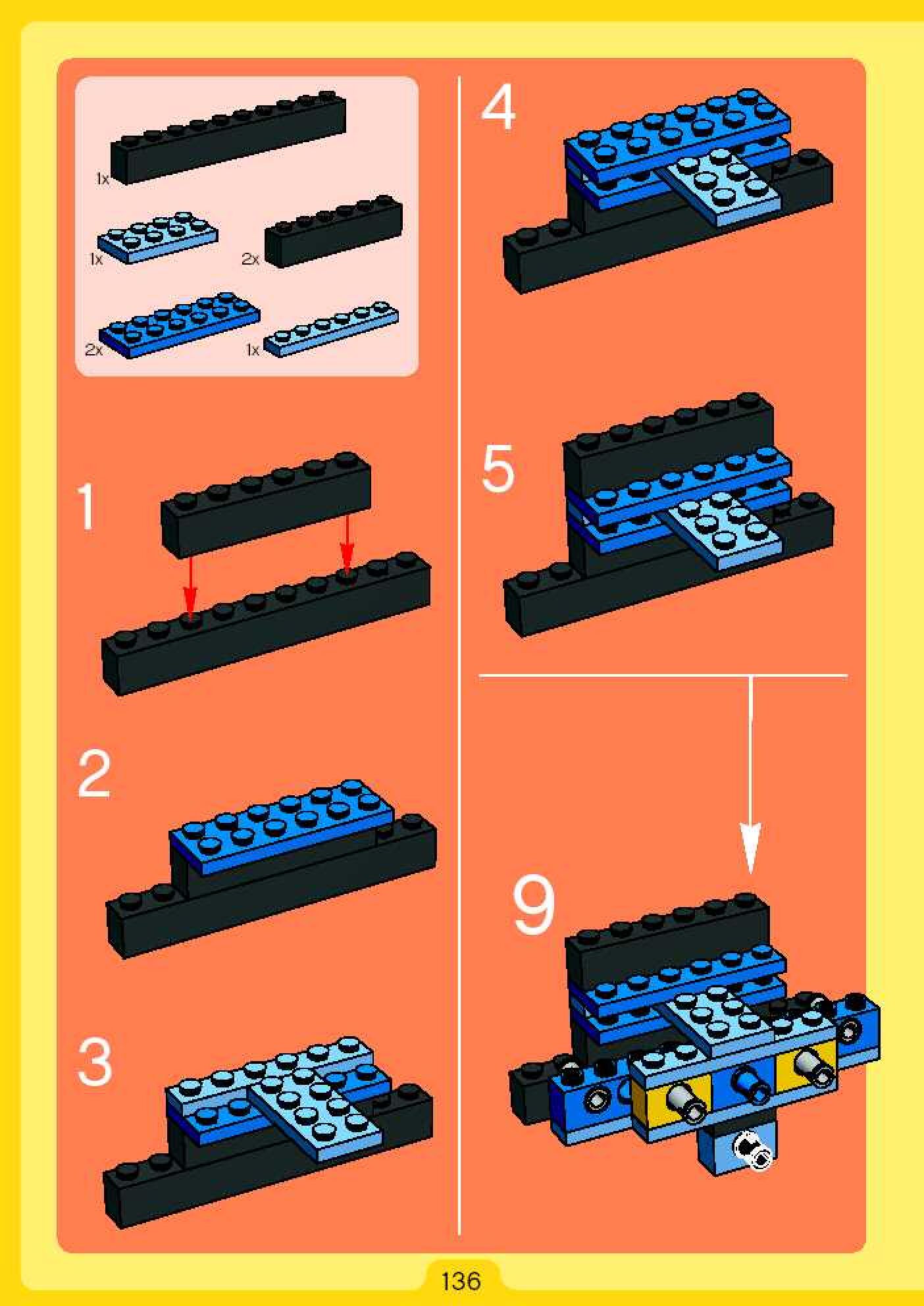 1x

1x

2x

2x

1x

1

2

3

4

5

9

136