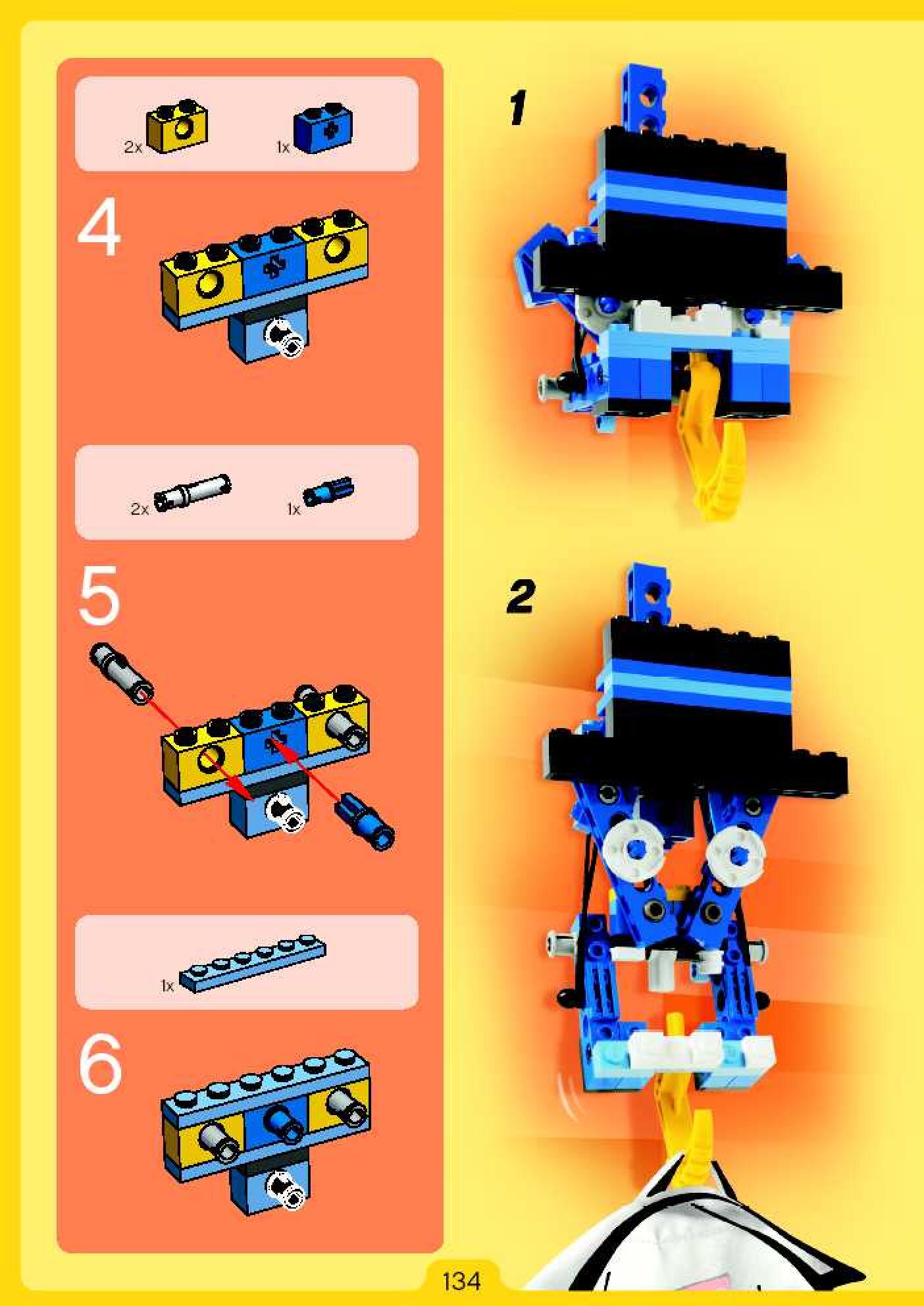 2x 1x

4

2x 1x

5

1x

6

1

2

134