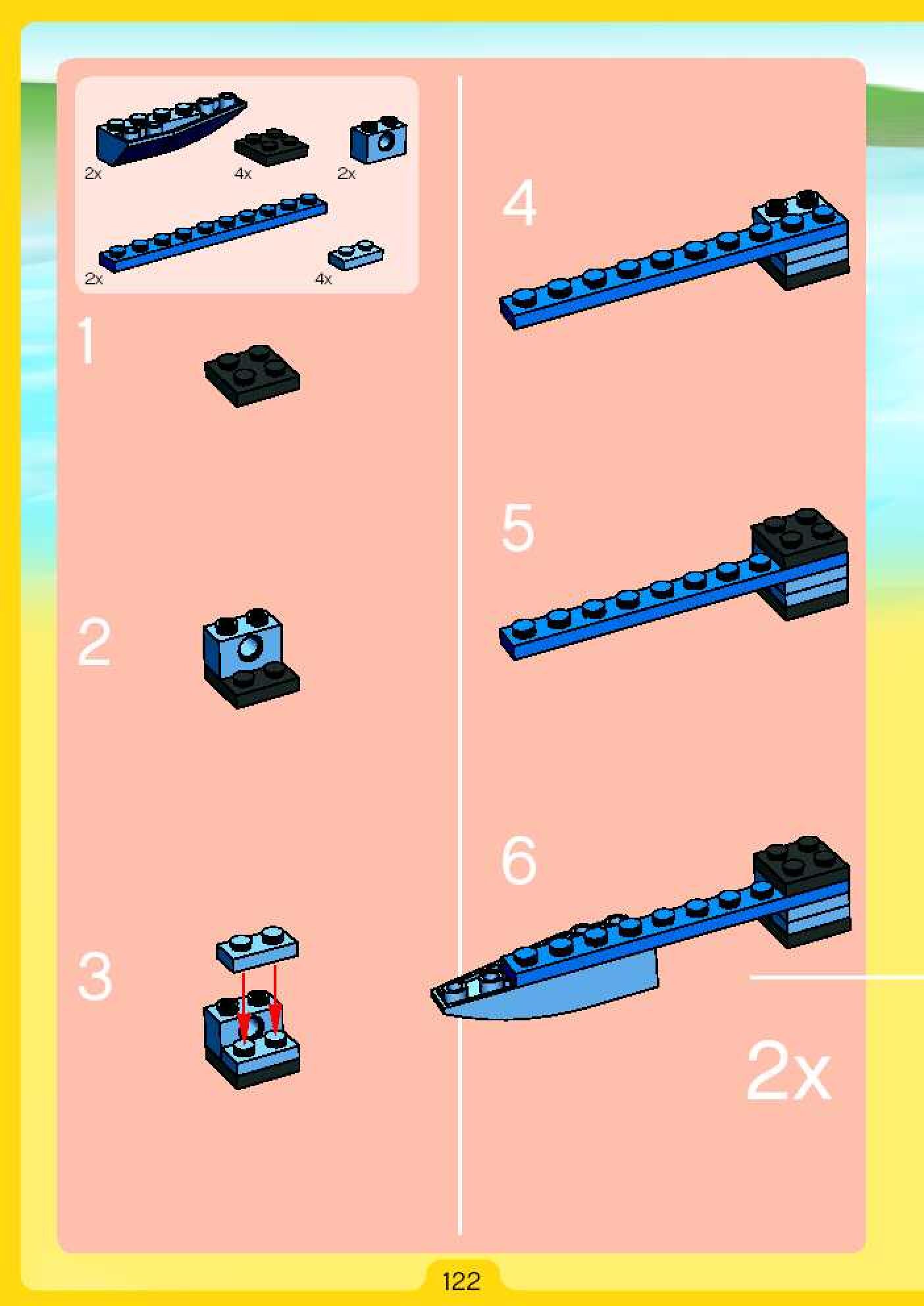 2x
4x
2x
2x
4x

1

2

3

4

5

6

2x

122