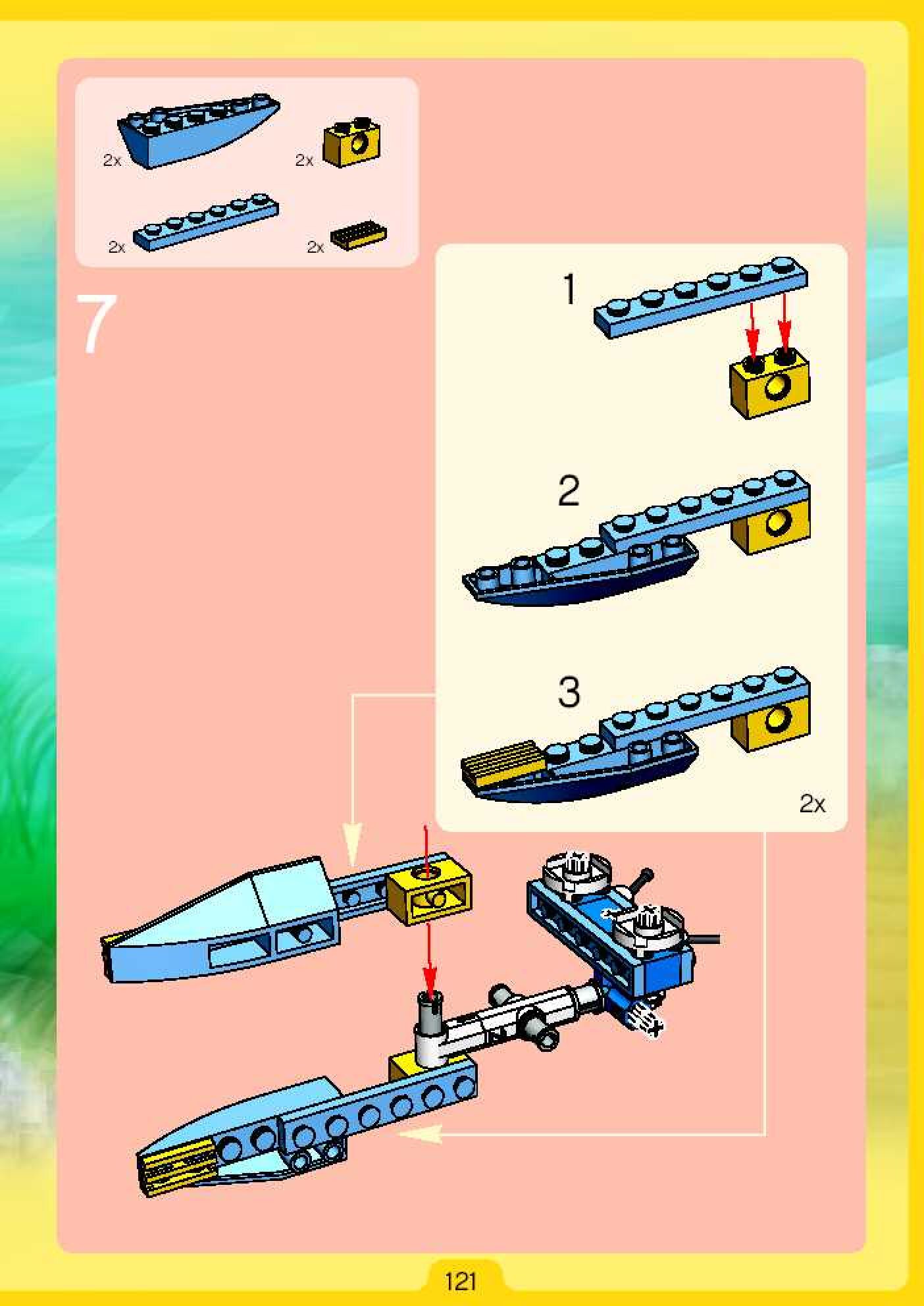 2x
2x
2x
2x

7

1

2

3

2x

121