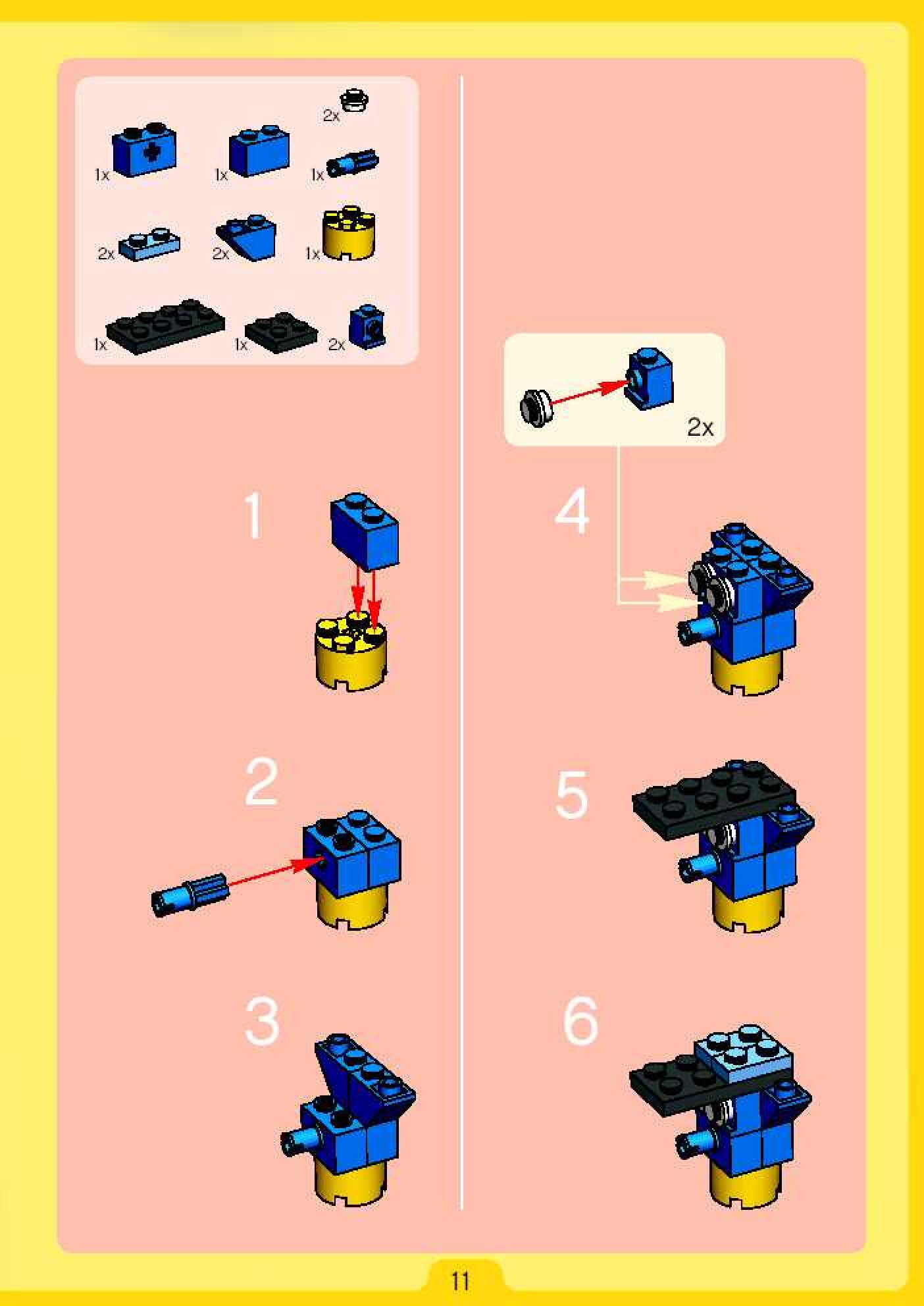 2x
1x
1x
1x
2x
2x
1x
1x
1x
2x

1

2

3

2x

4

5

6

11