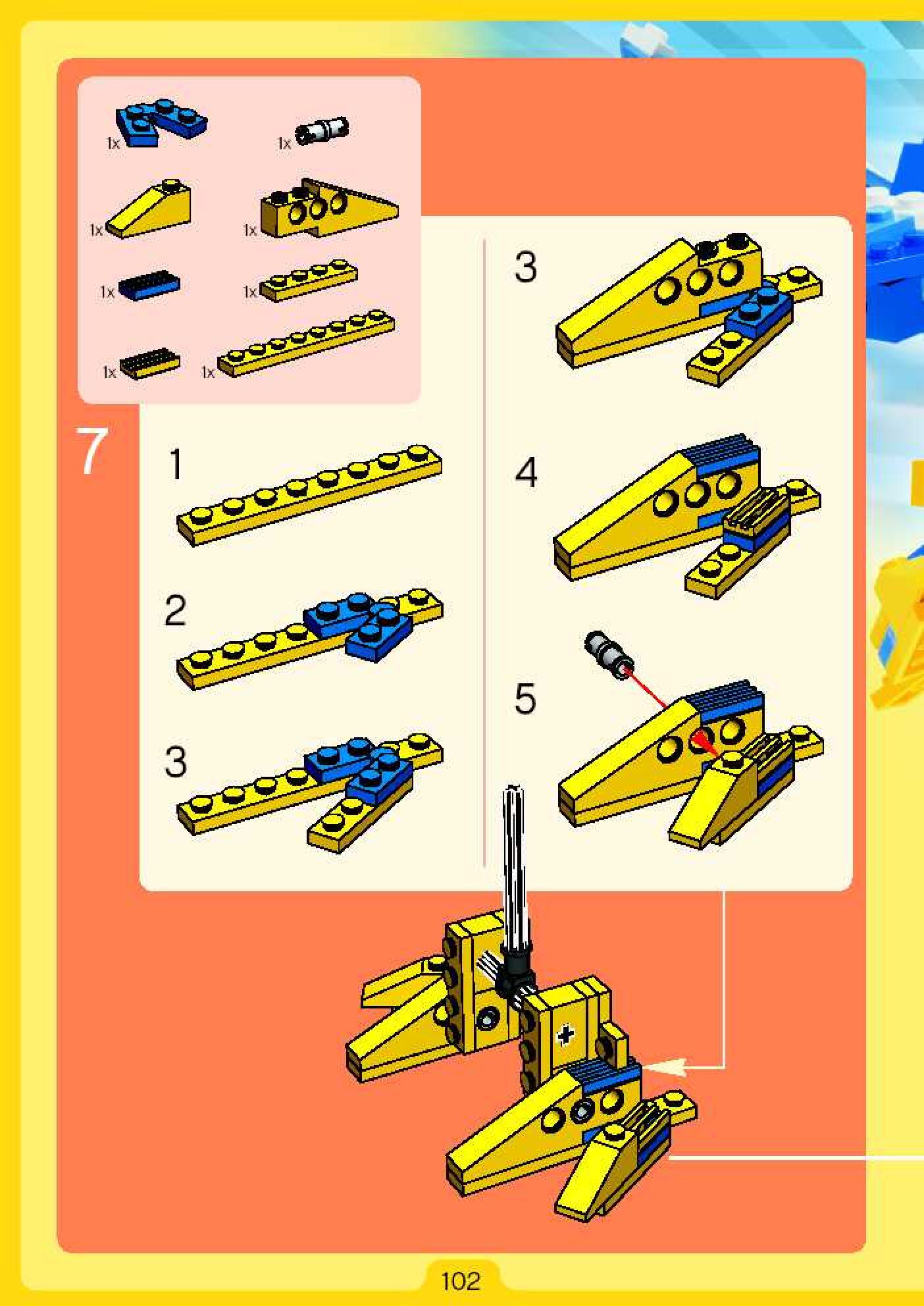 1x

1x

1x

1x

1x

1x

1x

1x

7

1

2

3

3

4

5

102