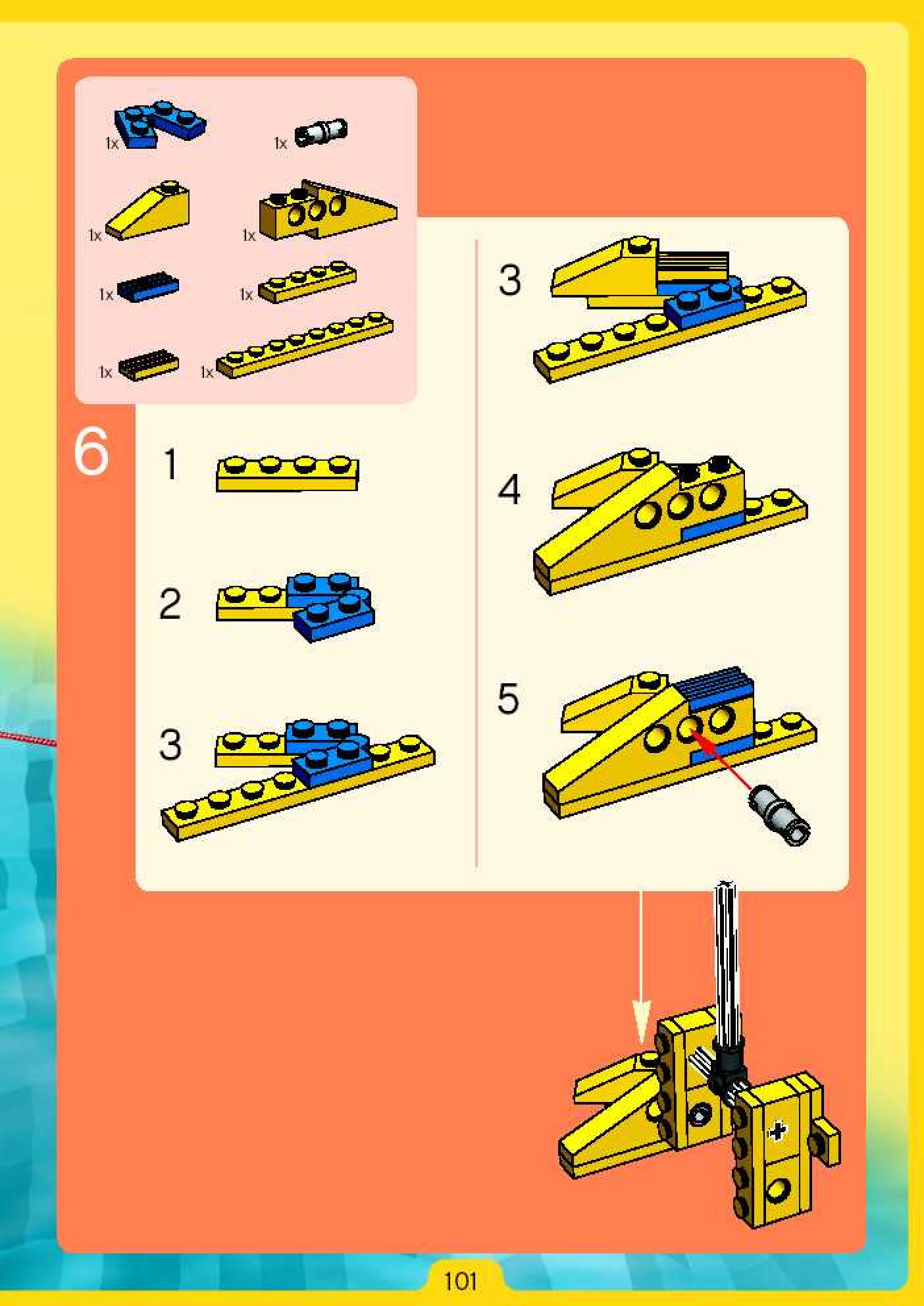 1x
1x
1x
1x
1x
1x
1x
1x

6

1

2

3

3

4

5

101