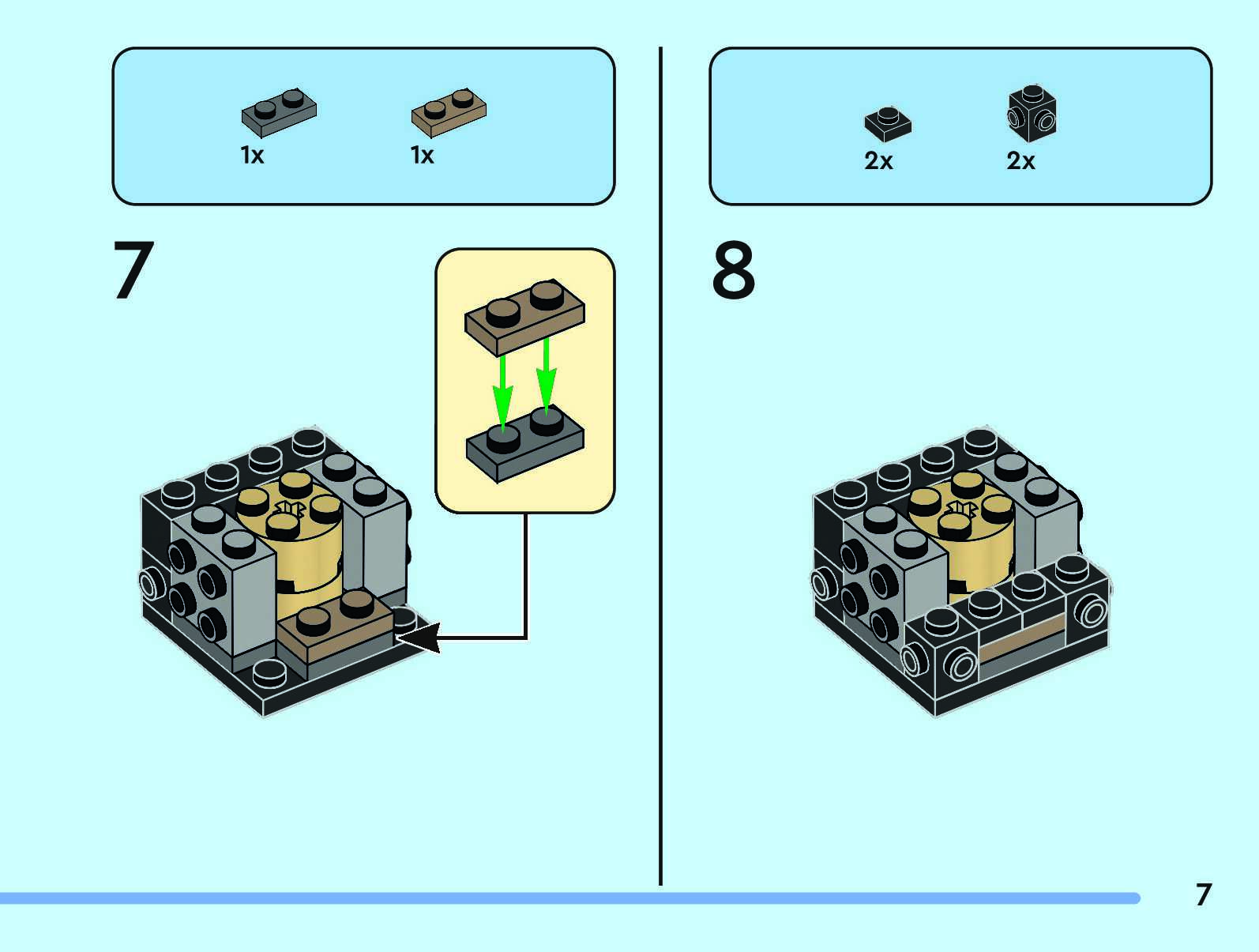 1x 1x

7

2x 2x

8

7