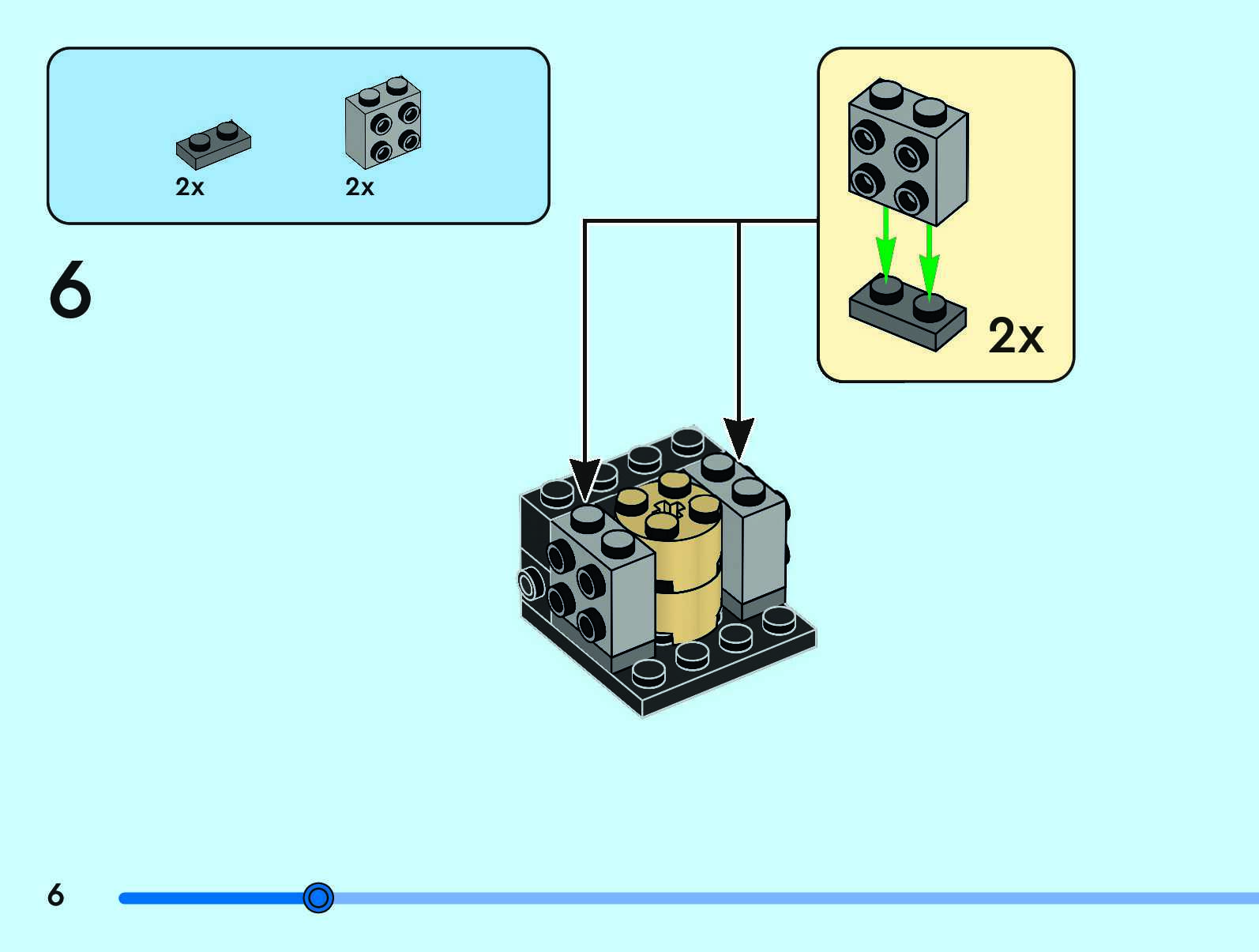 2x

2x

6

2x

6