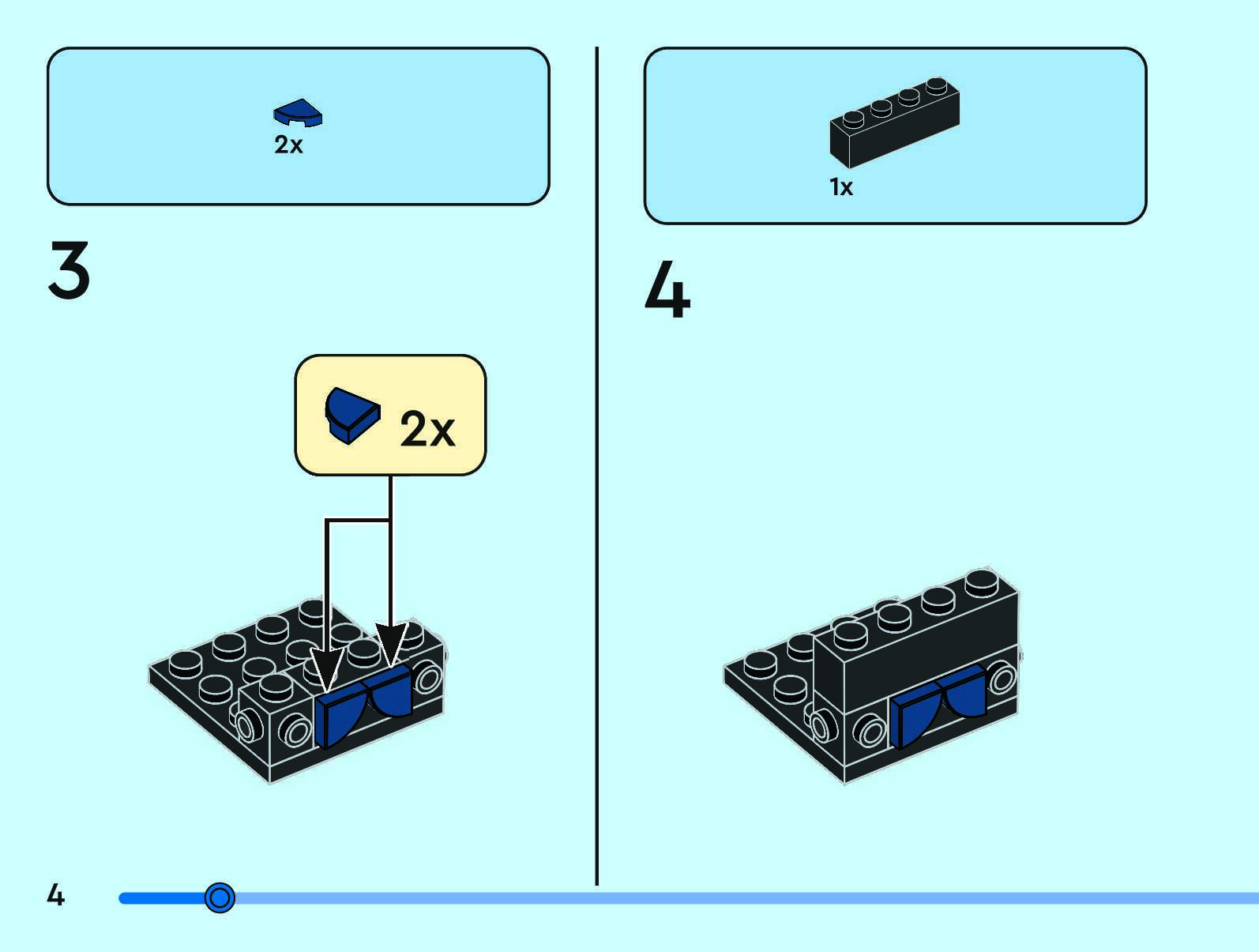 2x

3

2x

1x

4

4