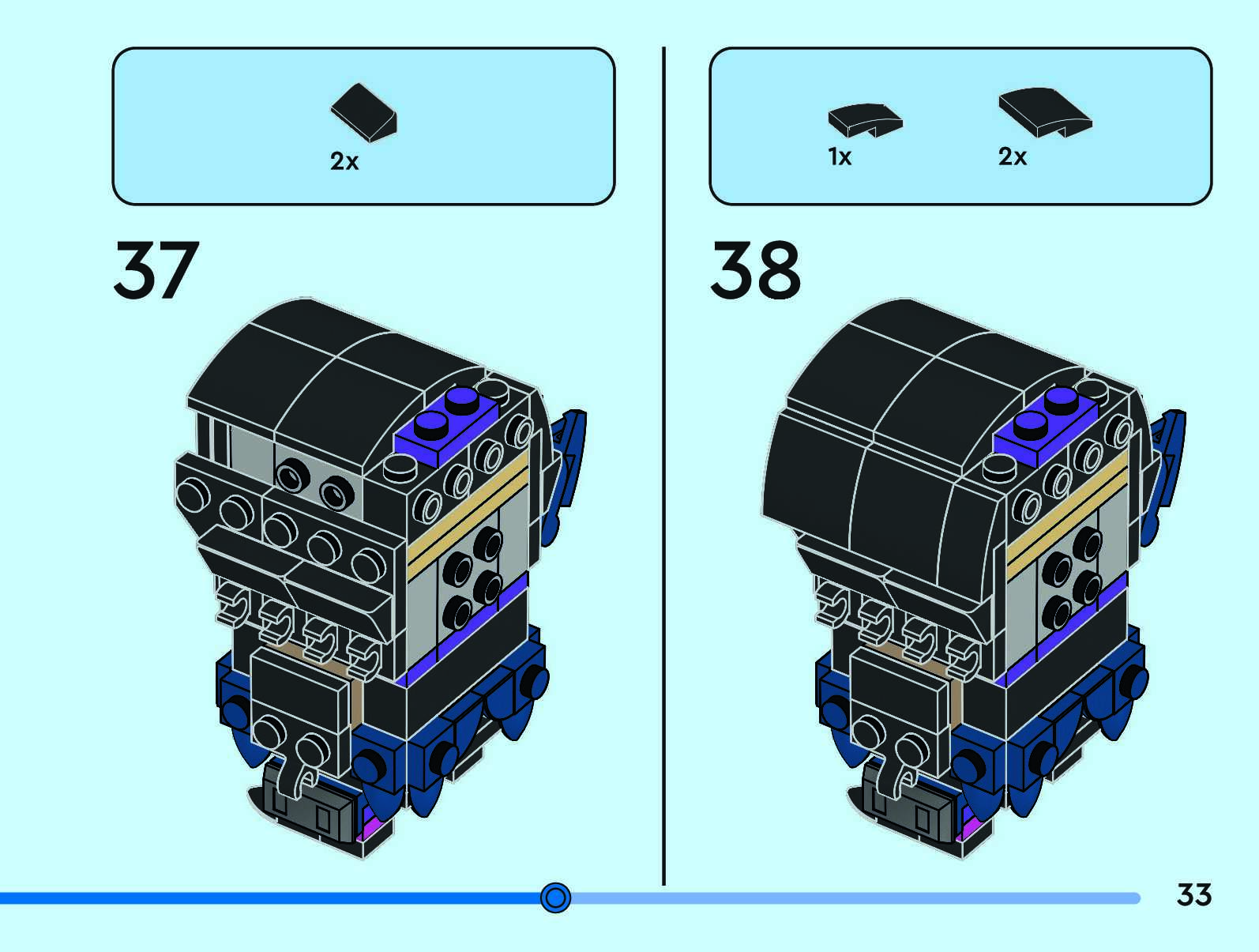 2x

37

1x 2x

38

33