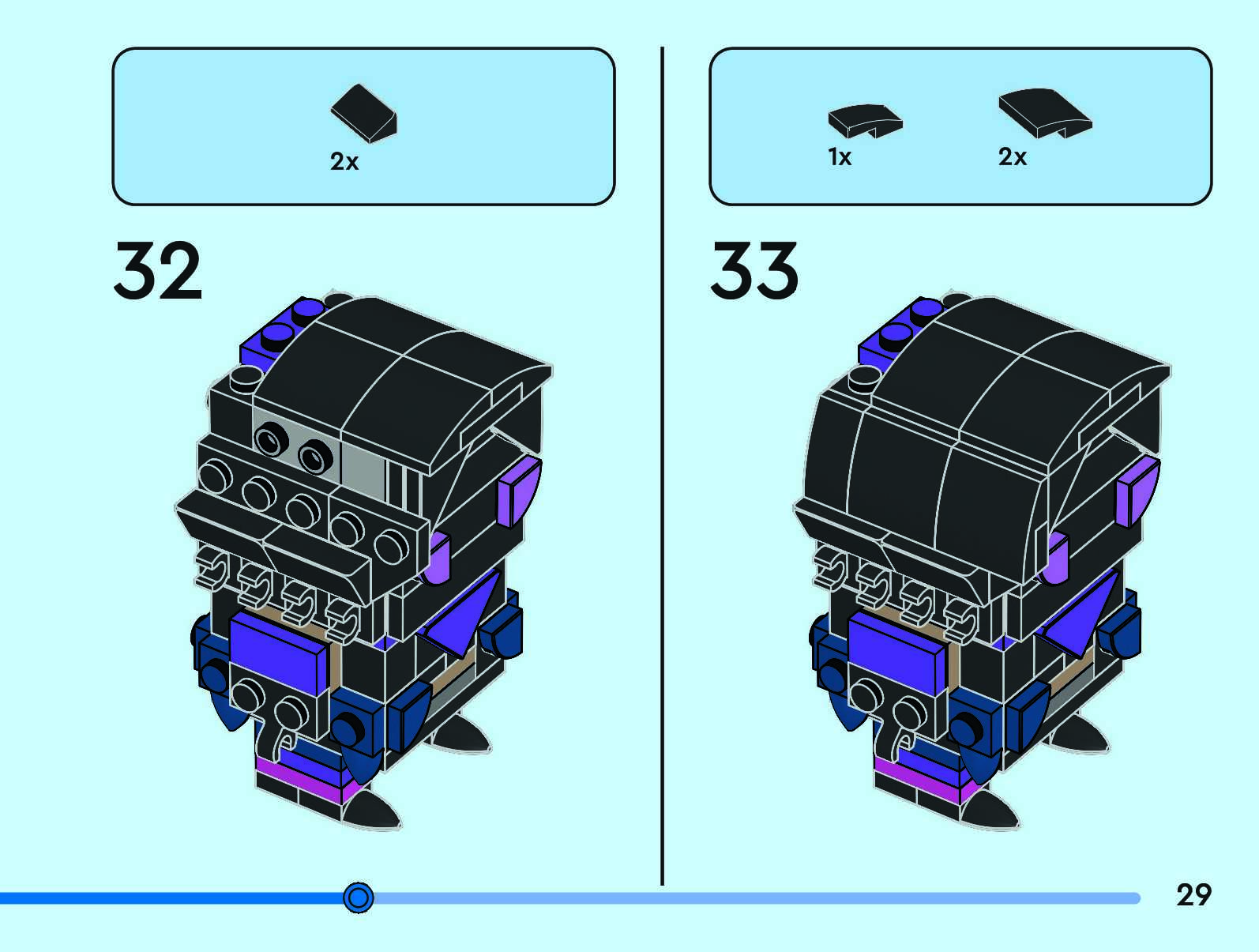 2x

32

1x

2x

33

29