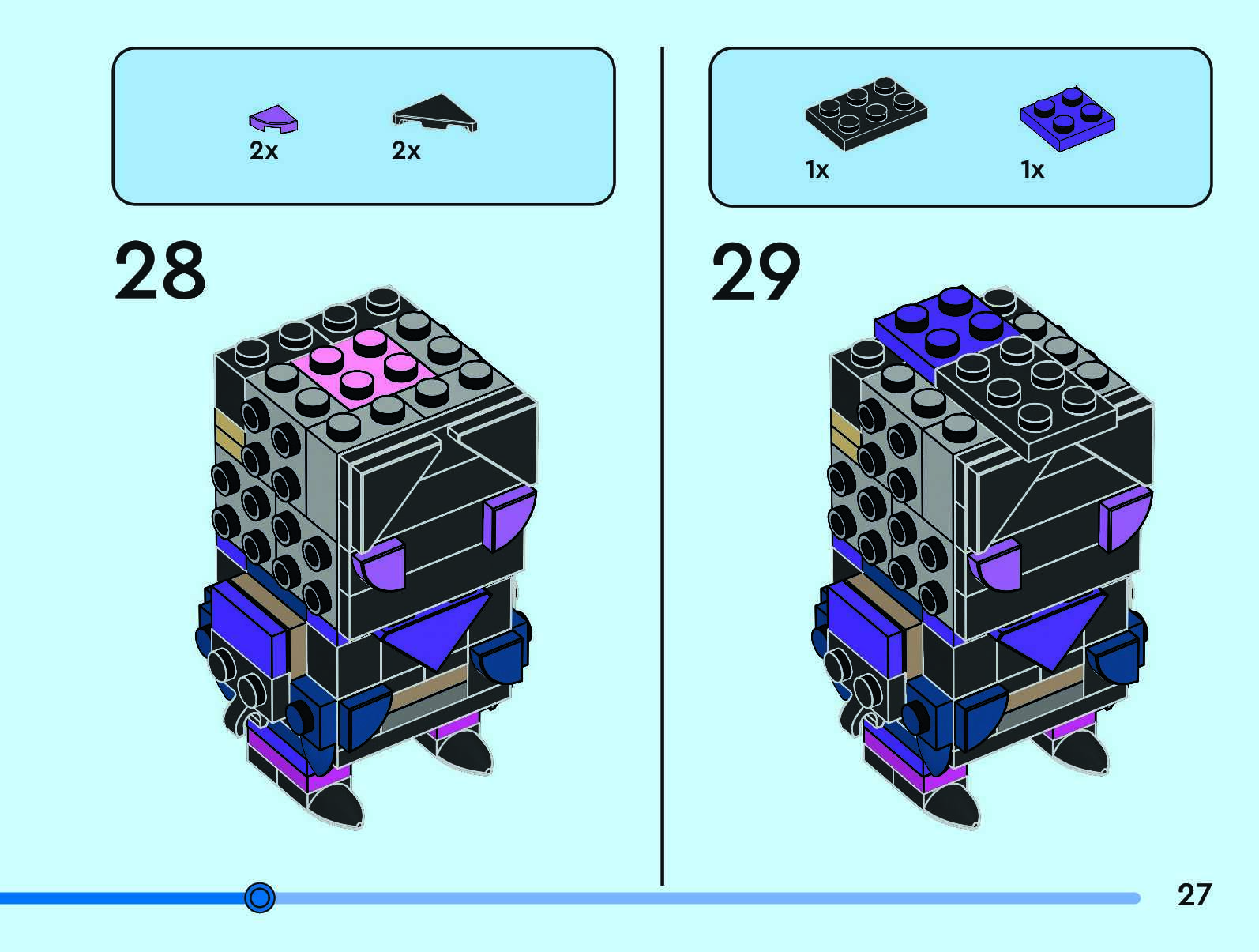 2x 2x

28

1x 1x

29

27