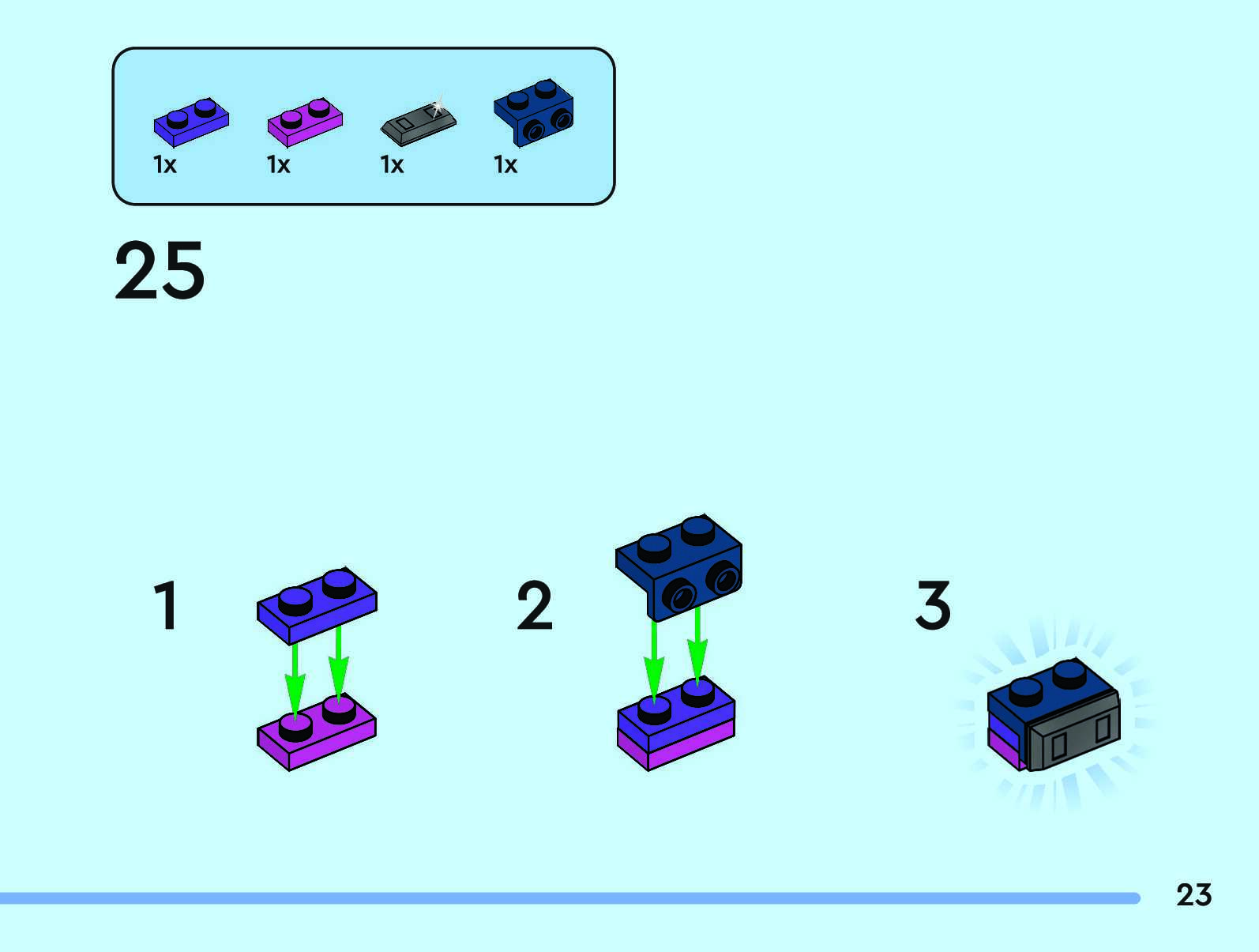 1x
1x
1x
1x

25

1

2

3

23