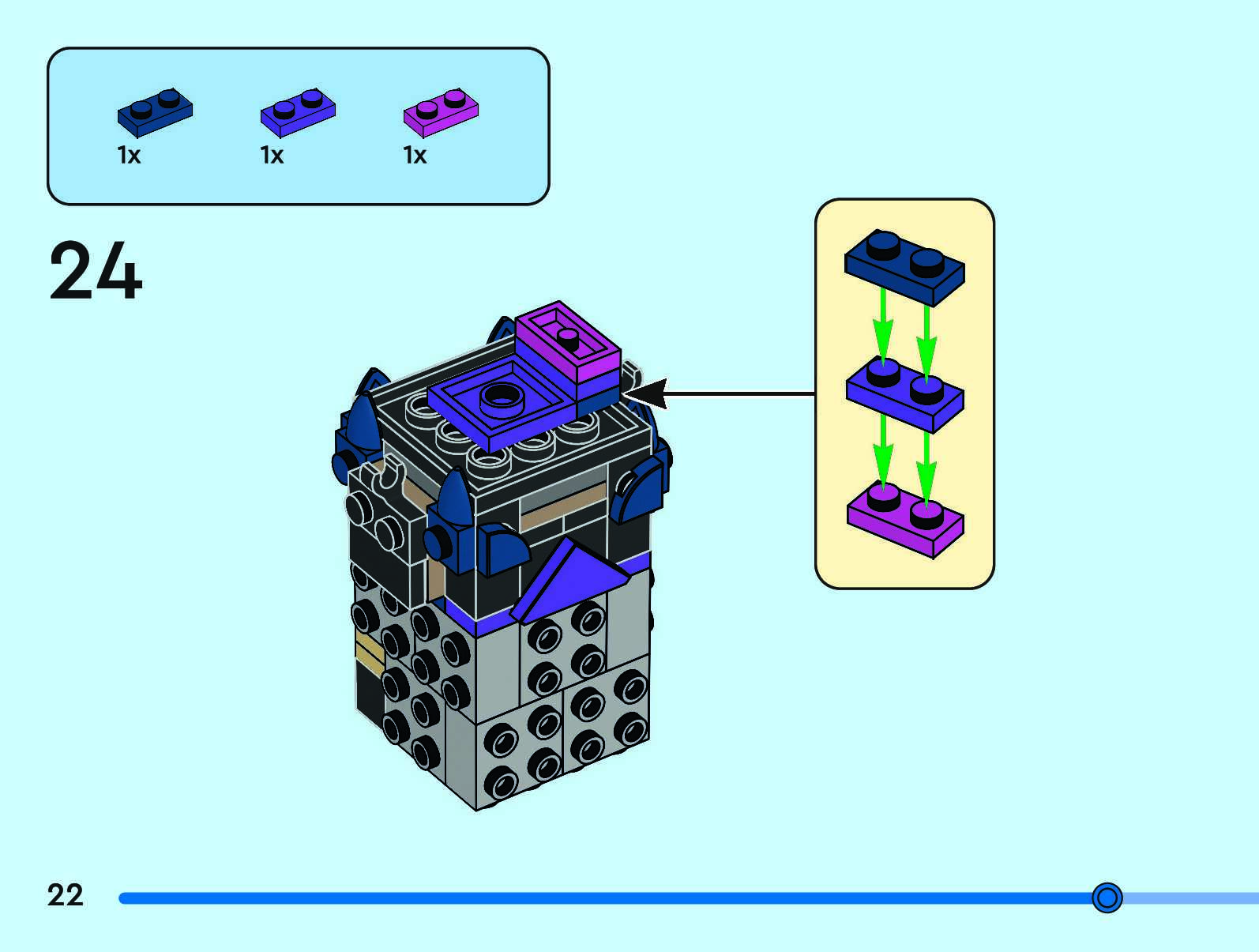 1x 1x 1x

24

22