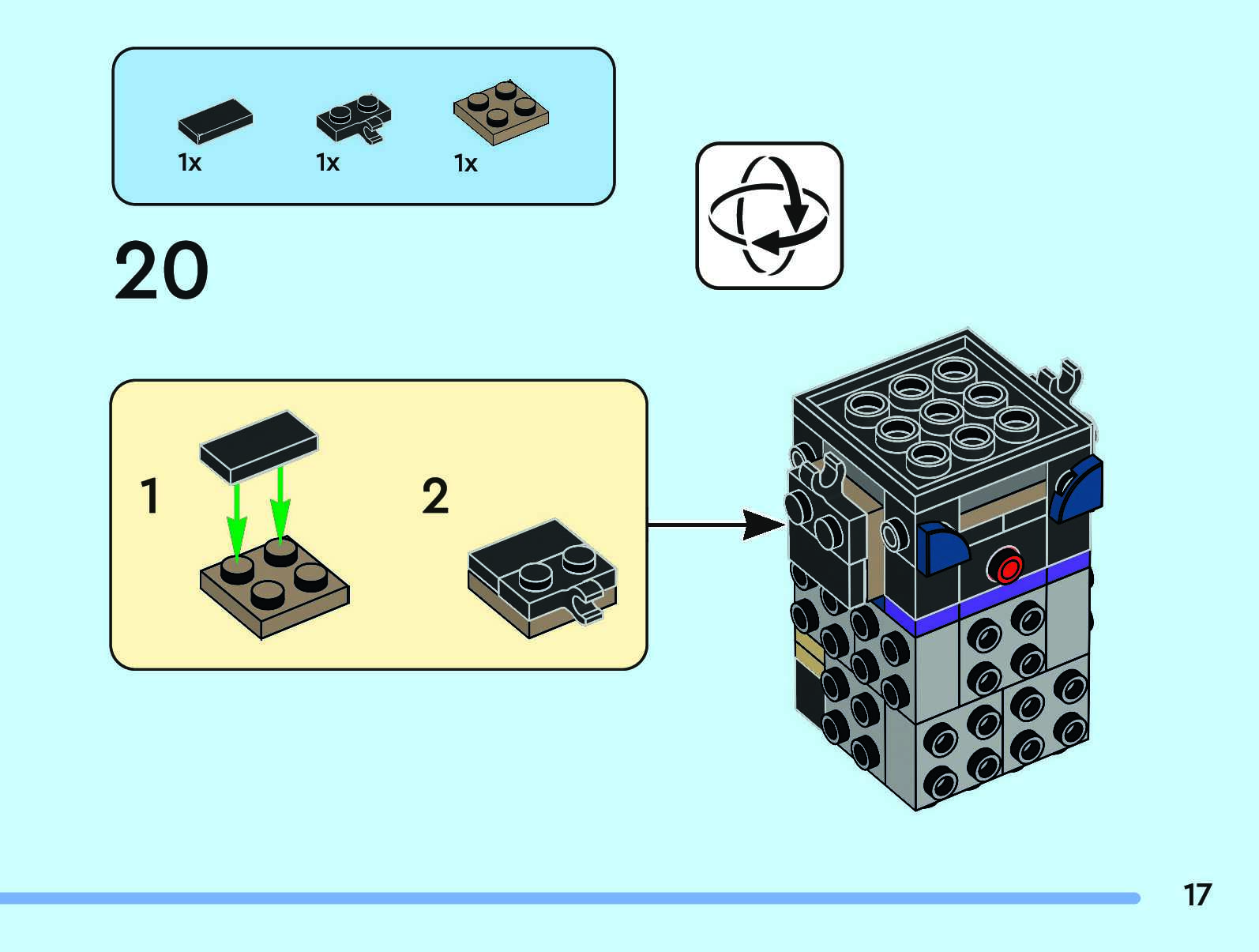 1x 1x 1x

20

1

2

17