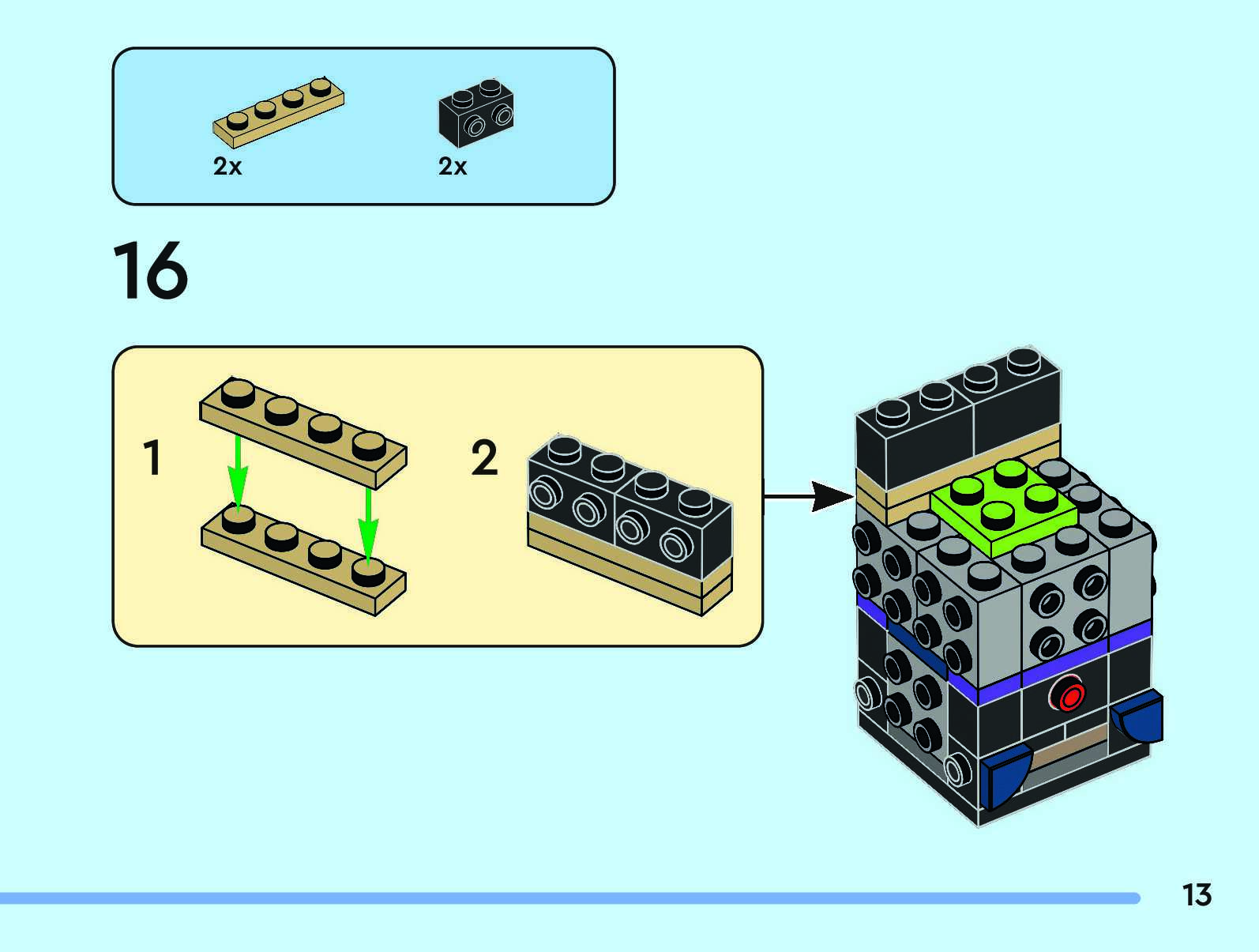 2x

2x

16

1

2

13