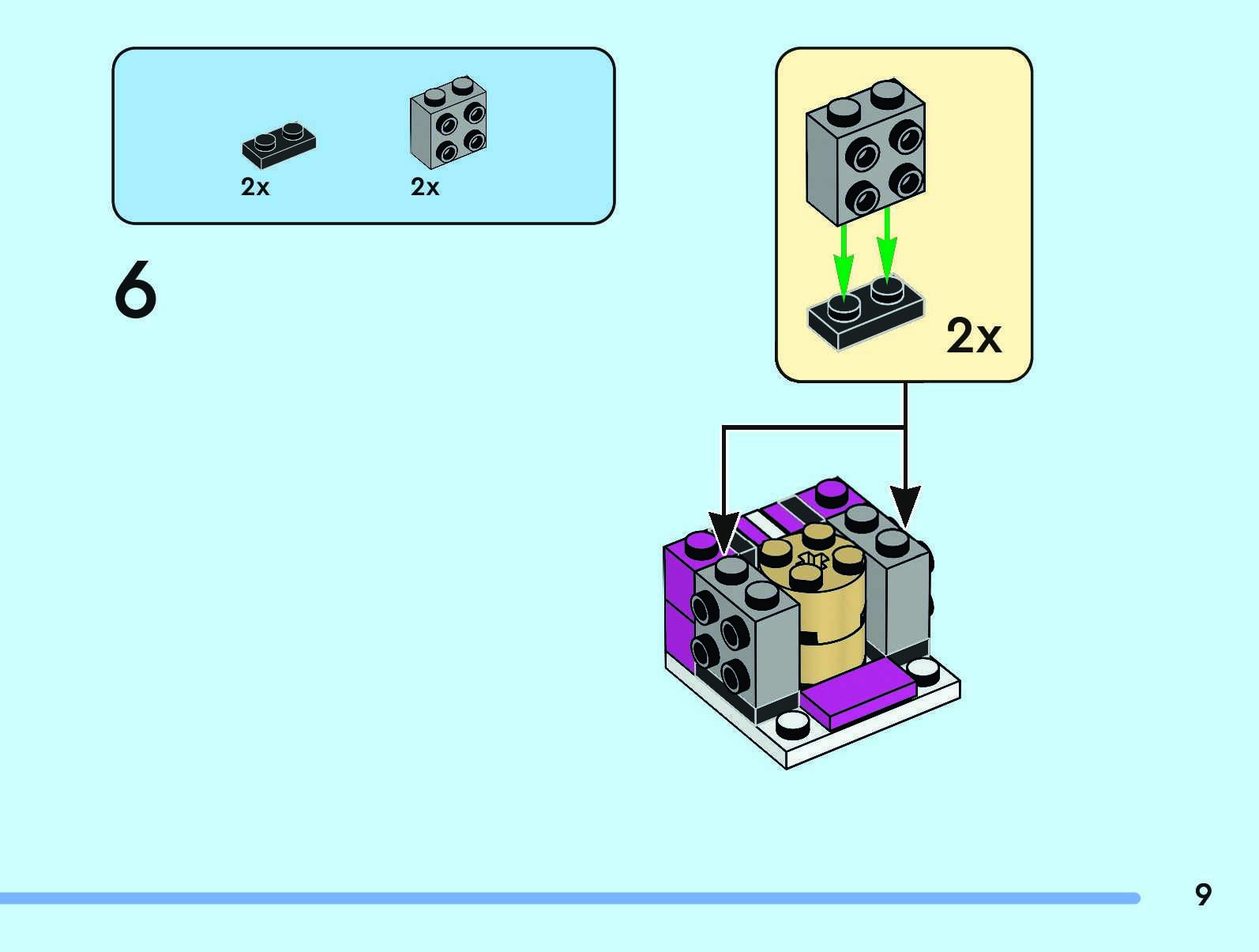 2x 2x

6

2x

9