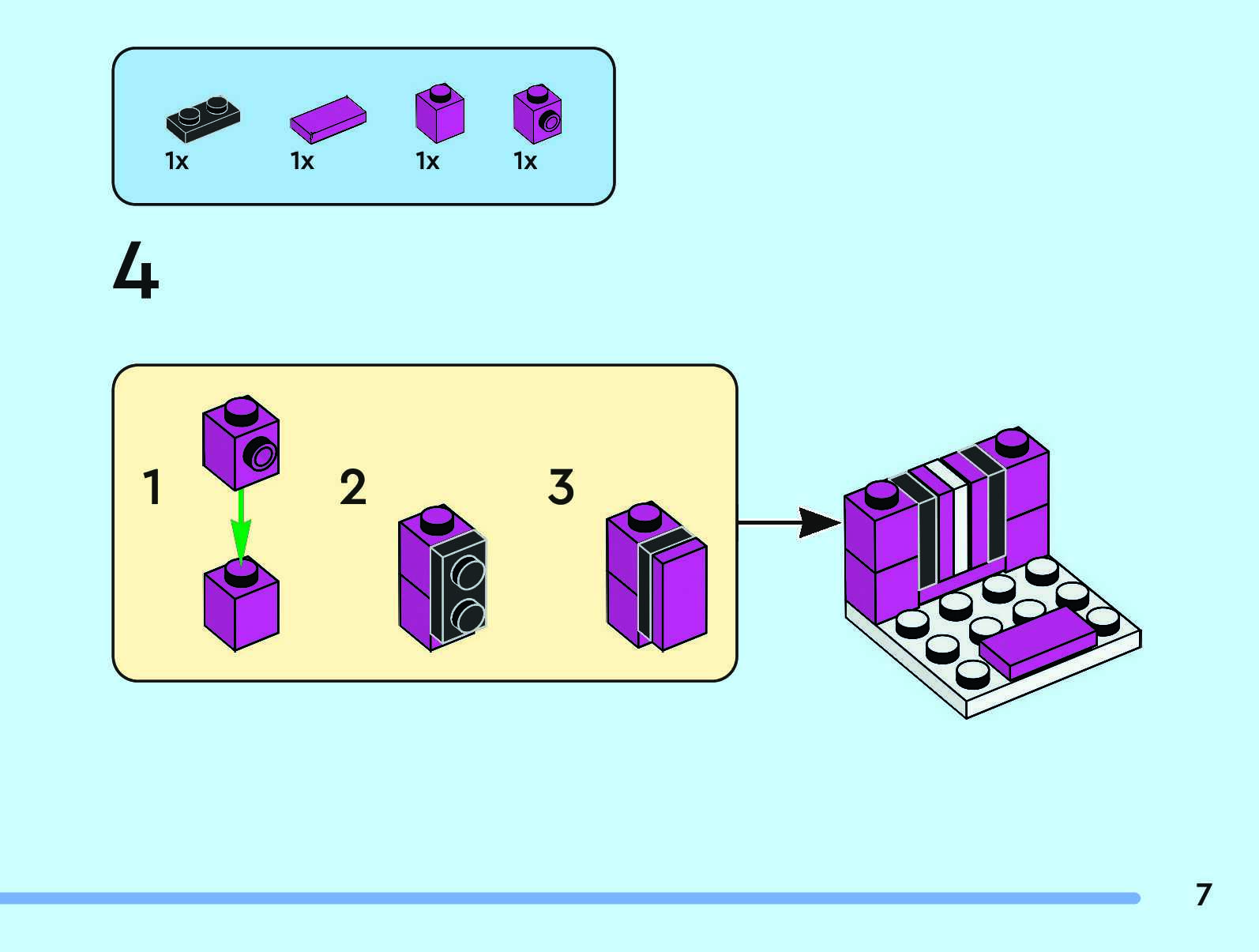 1x 1x 1x 1x

4

1

2

3

7