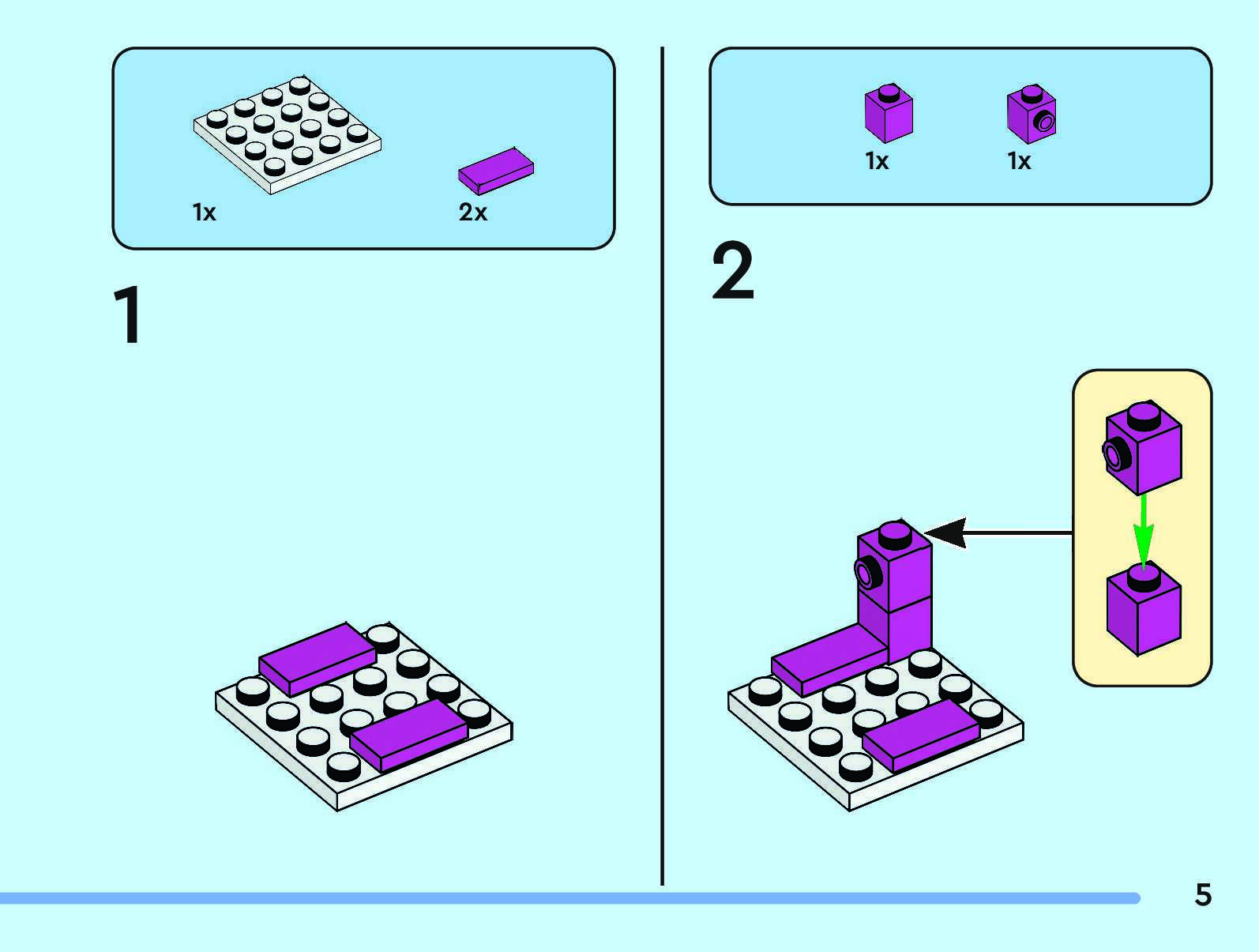 1x

2x

1

1x

1x

2

5