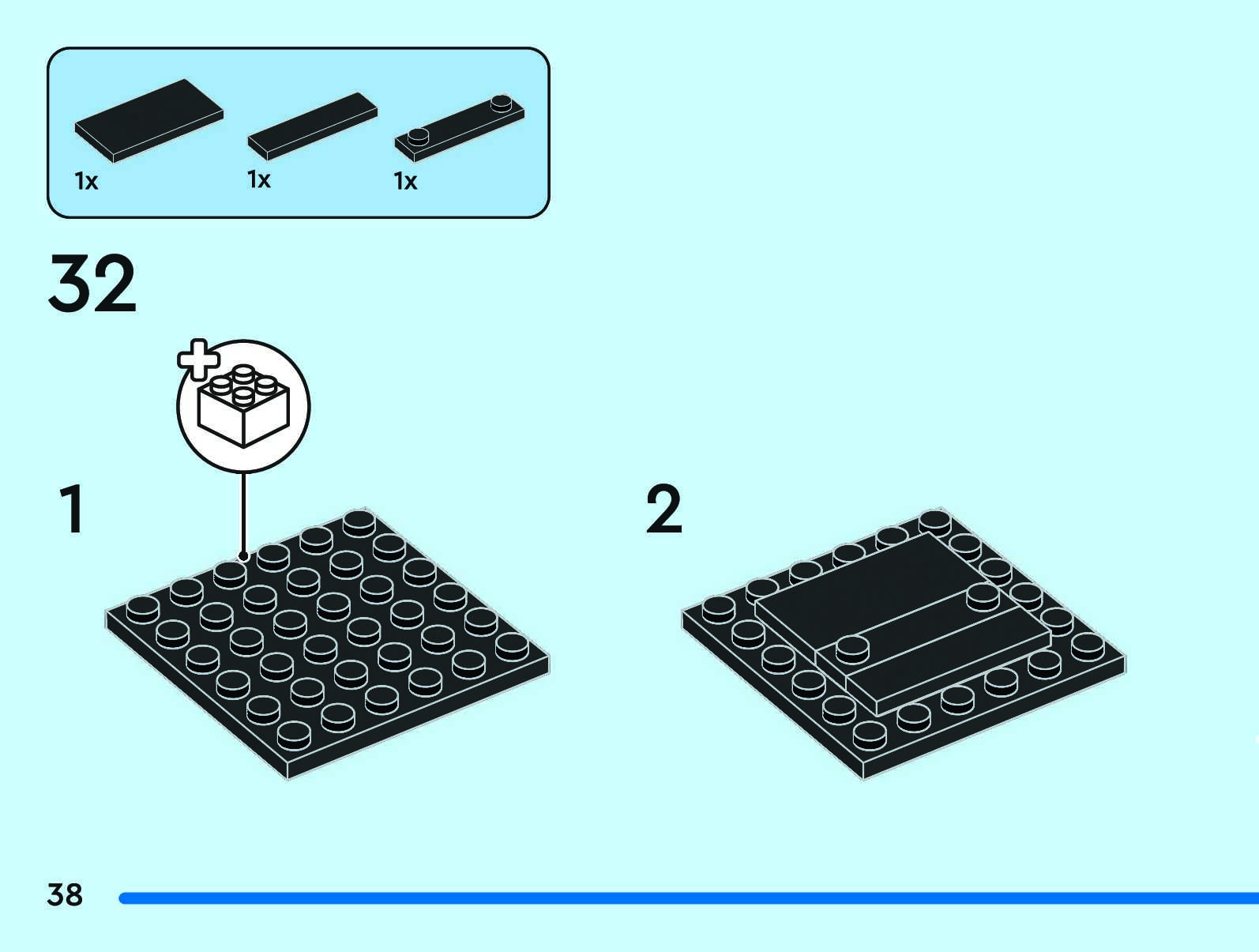 1x 1x 1x

32

1

2

38